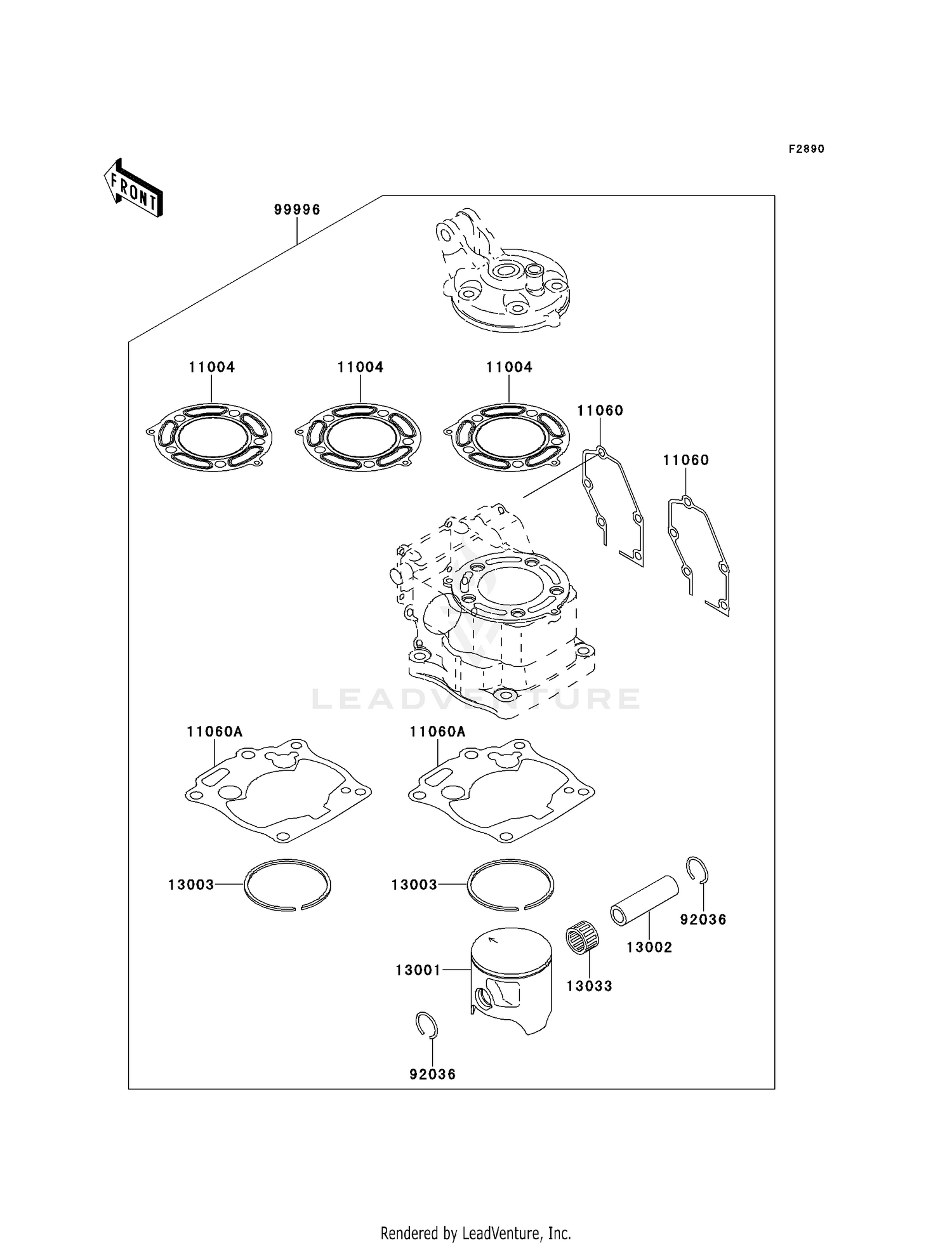 F2890

FRONT

99996

11004
11004
11004

11060
11060

LEADVENTURE

11060A
11060A

13003
13003

92036
13002
13033
13001

92036

Rendered by LeadVenture, Inc.