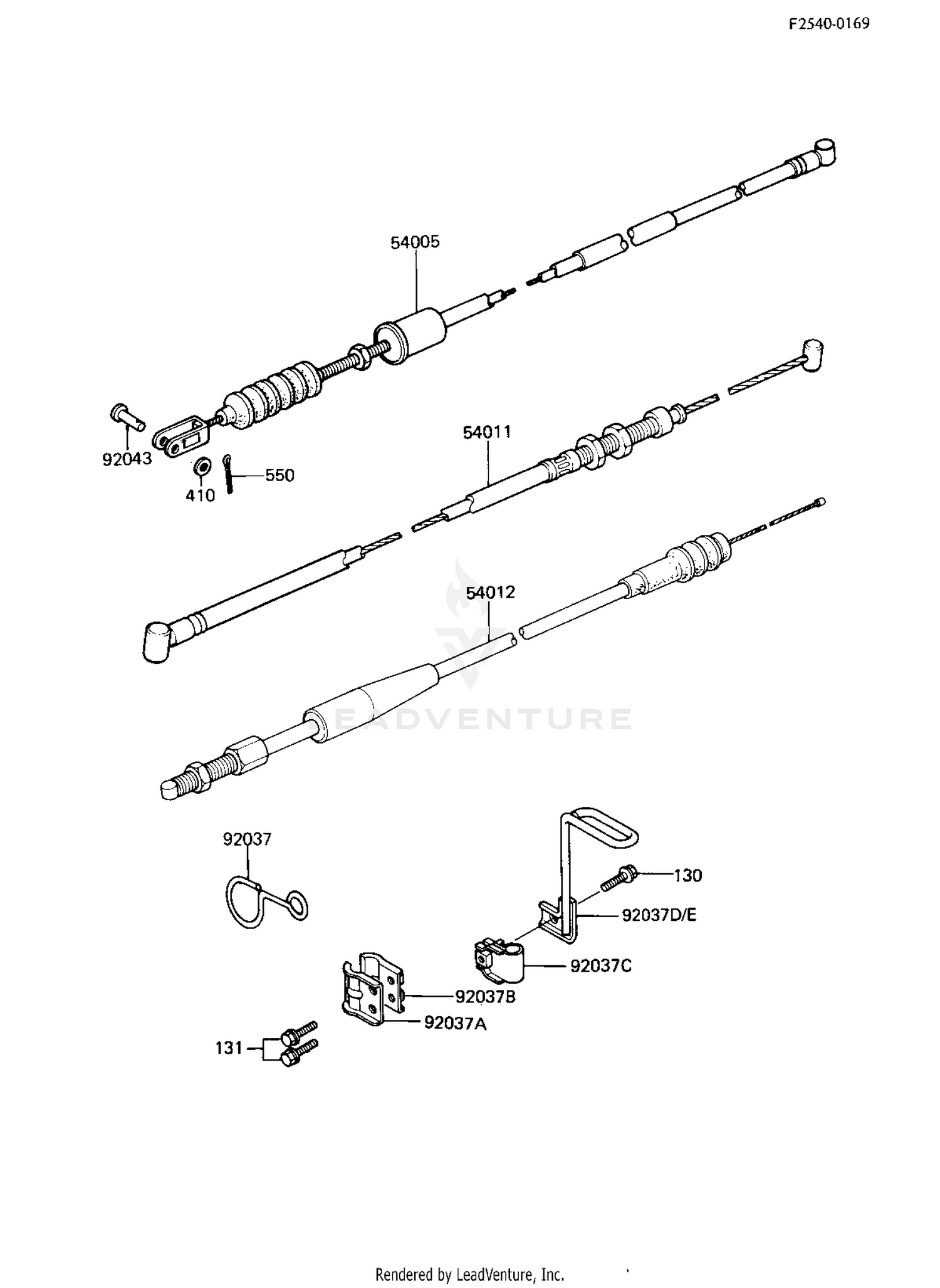 F2540-0169

54005

92043

410

550

54011

54012

LEADVENTURE

92037

130

92037D/E

92037C

92037B

92037A

131

Rendered by LeadVenture, Inc.