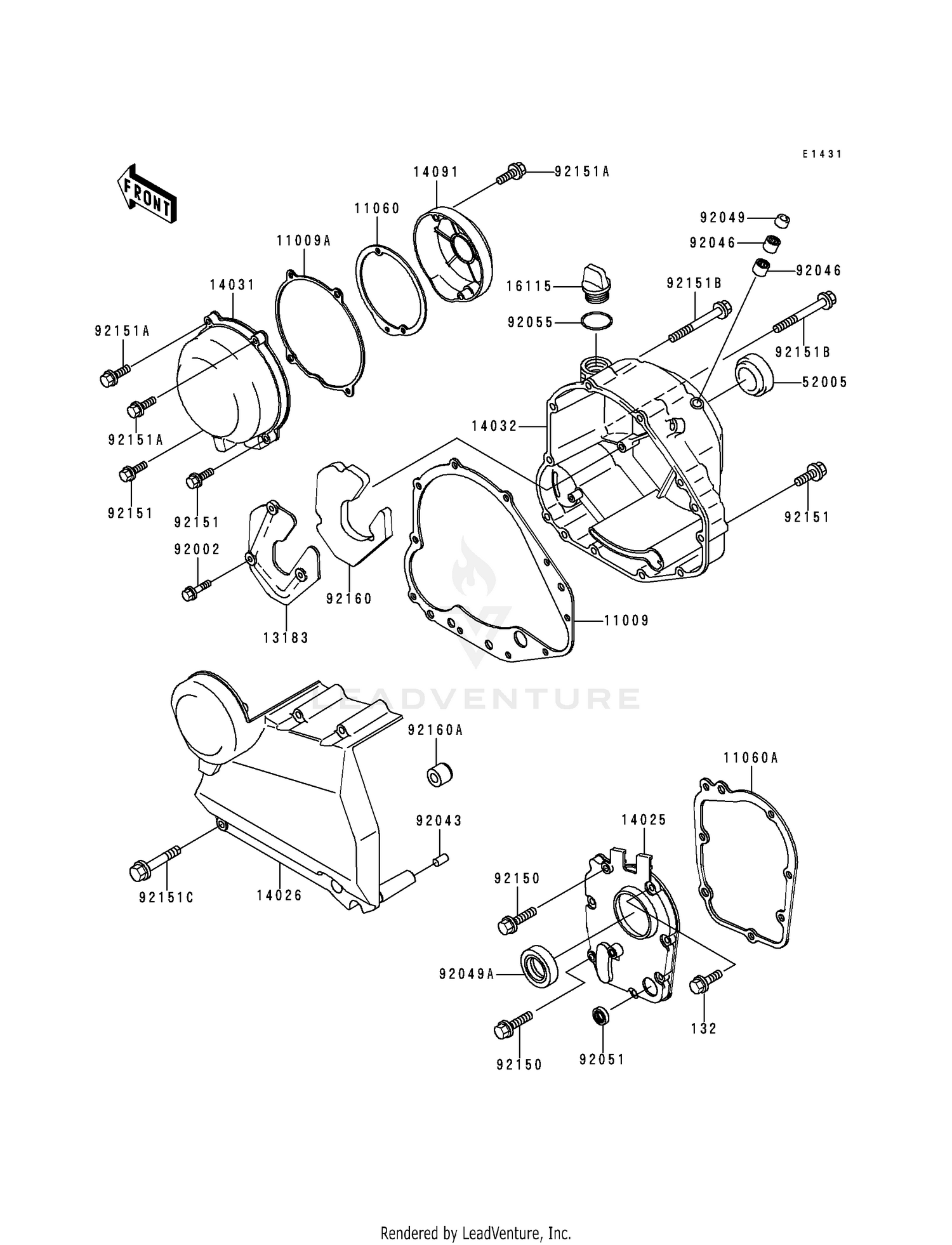 E1431

FRONT

14091
92151A
11060
11009A
14031
92151A
92151A
92151
92151
92049
92046
92046
16115
92055
92151B
92151B
52005
14032
92151
92002
92160
13183
11009
LEADVENTURE
92160A
92043
92151C
14026
11060A
14025
92150
92049A
92150
92051
132

Rendered by LeadVenture, Inc.