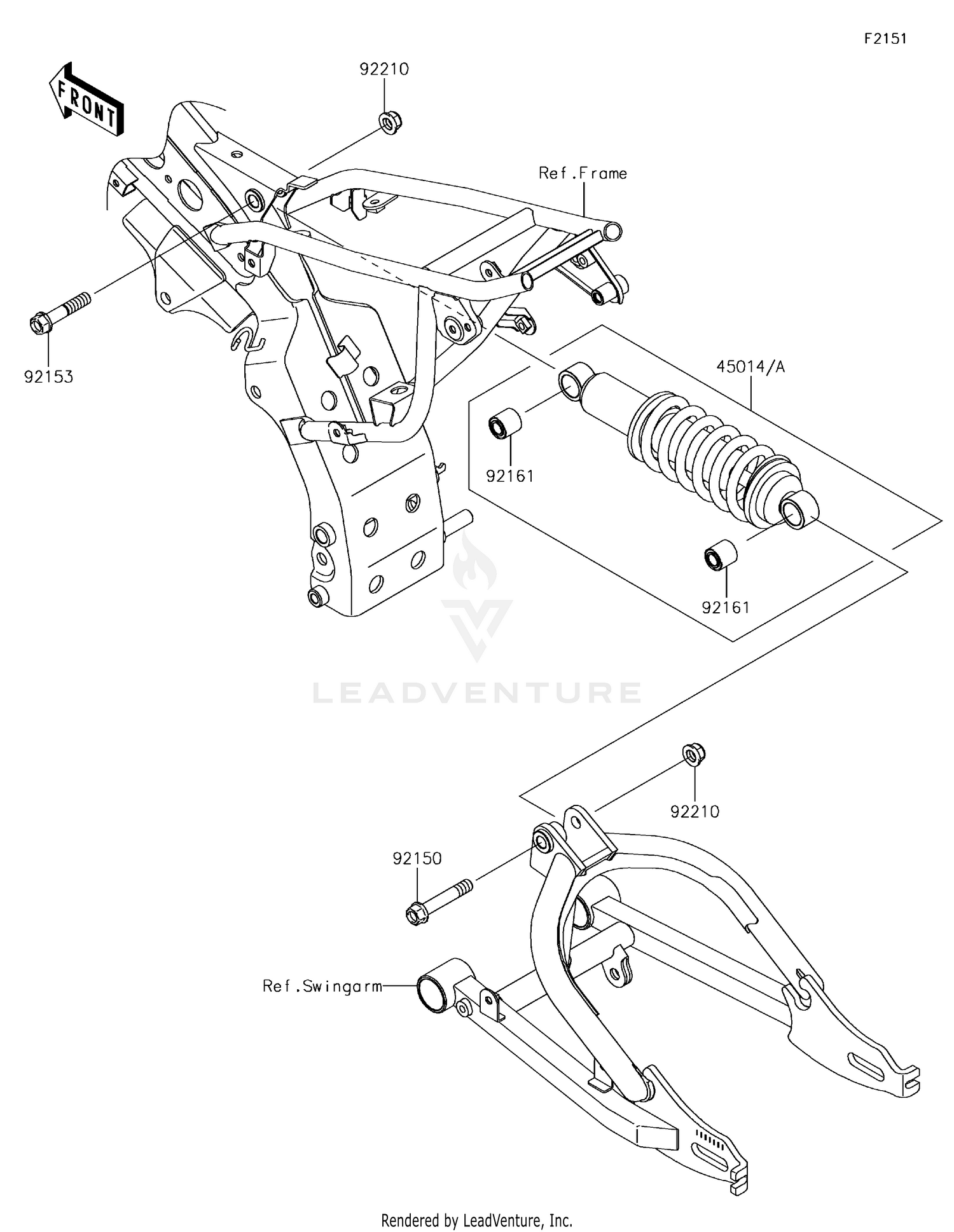 F2151

FRONT

92210

Ref.Frame

92153

45014/A

92161

92161

LEADVENTURE

92210

92150

Ref.Swingarm

Rendered by LeadVenture, Inc.