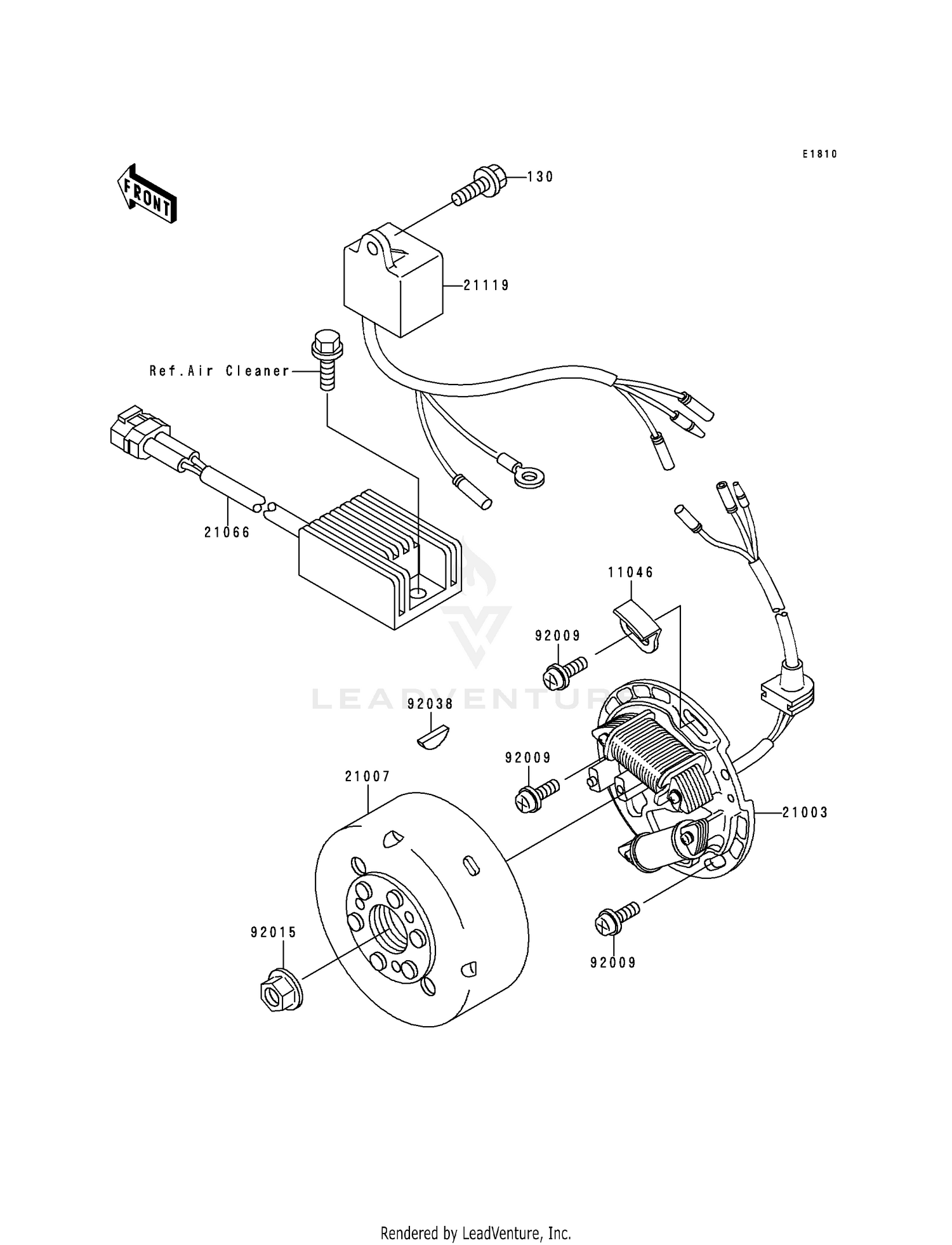 E1810

FRONT

130

21119

Ref.Air Cleaner

21066

11046

92009

LEADVENTURE

92038

92009

21007

21003

92015

92009

Rendered by LeadVenture, Inc.