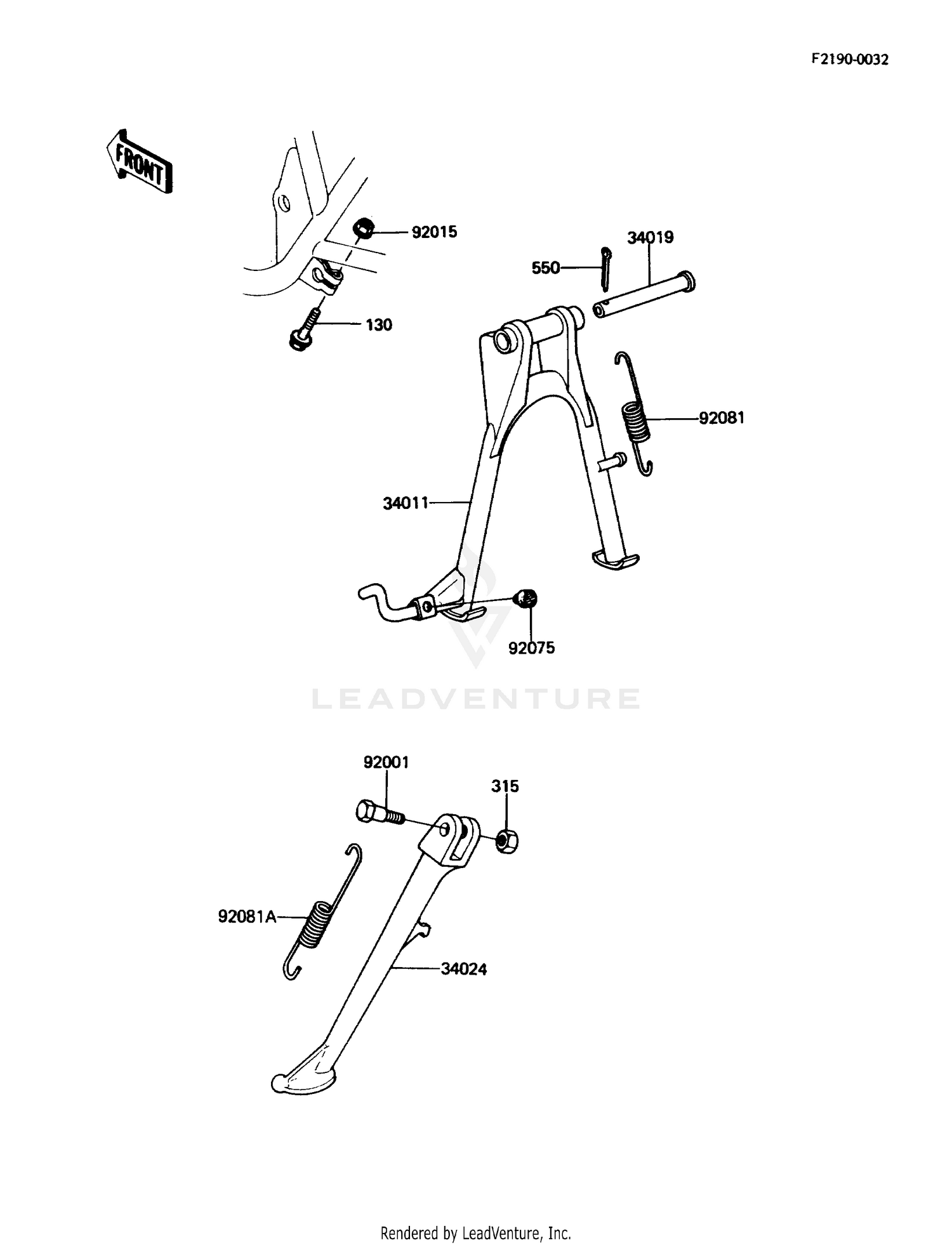 F2190-0032

FRONT

92015

34019

550

130

92081

34011

92075

LEADVENTURE

92001

315

92081A

34024

Rendered by LeadVenture, Inc.