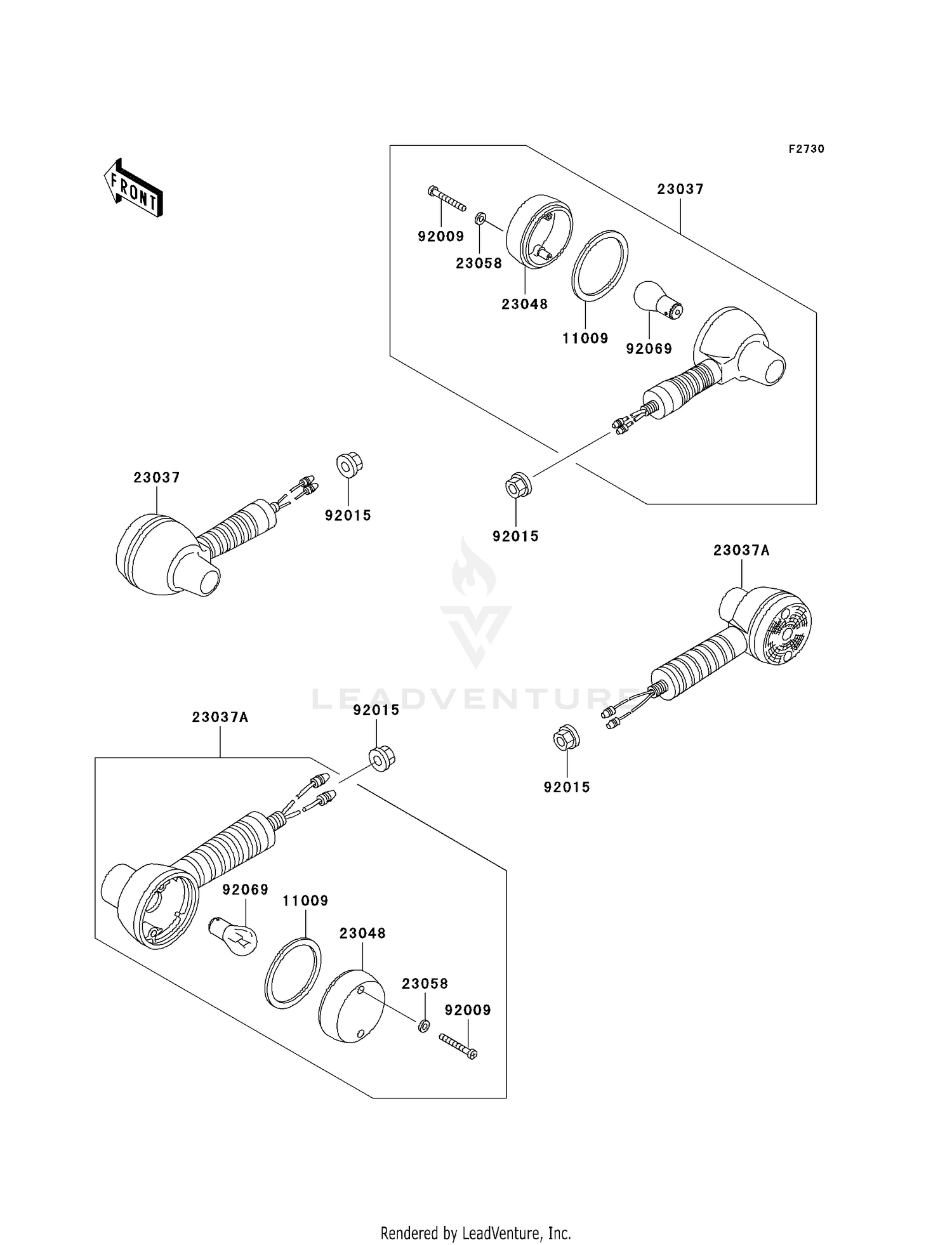 F2730

FRONT

23037

92009

23058

23048

11009

92069

23037

92015

92015

23037A

LEADVENTURE

23037A

92015

92015

92069

11009

23048

23058

92009

Rendered by LeadVenture, Inc.