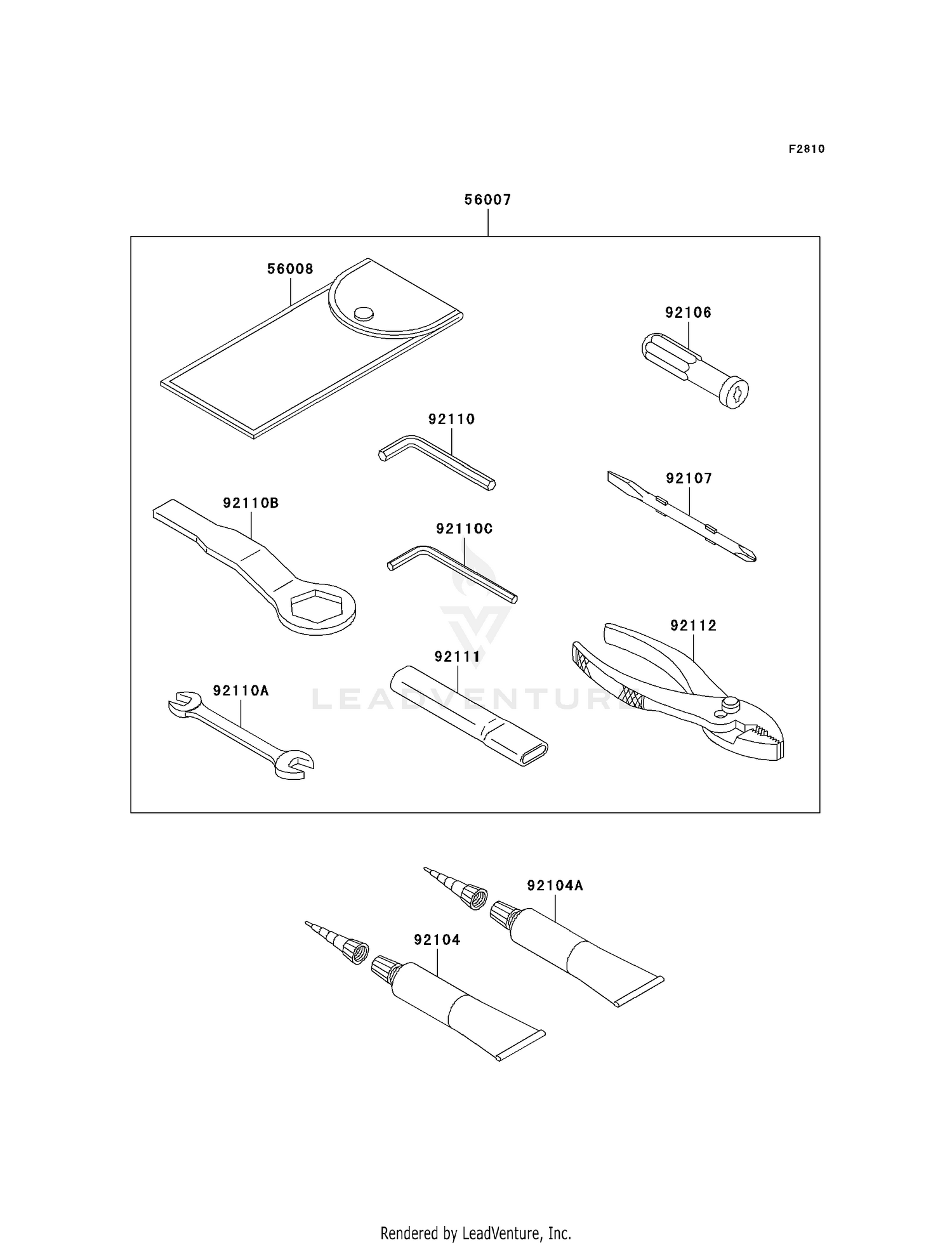 F2810

56007

56008

92106

92110

92107

92110B

92110C

92112

92111

92110A

LEADVENTURE

92104A

92104

Rendered by LeadVenture, Inc.