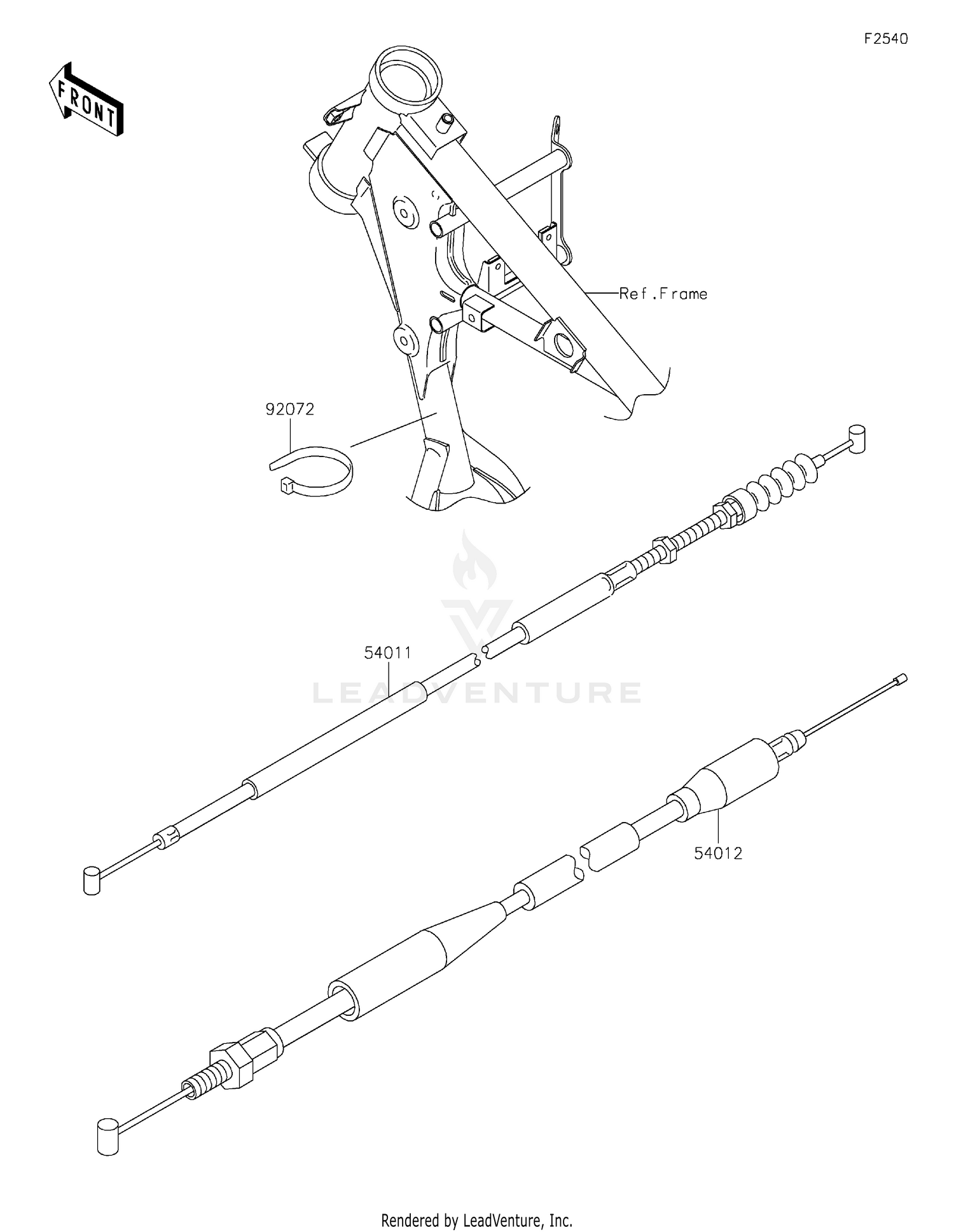 F2540

FRONT

Ref.Frame

92072

54011

LEADVENTURE

54012

Rendered by LeadVenture, Inc.