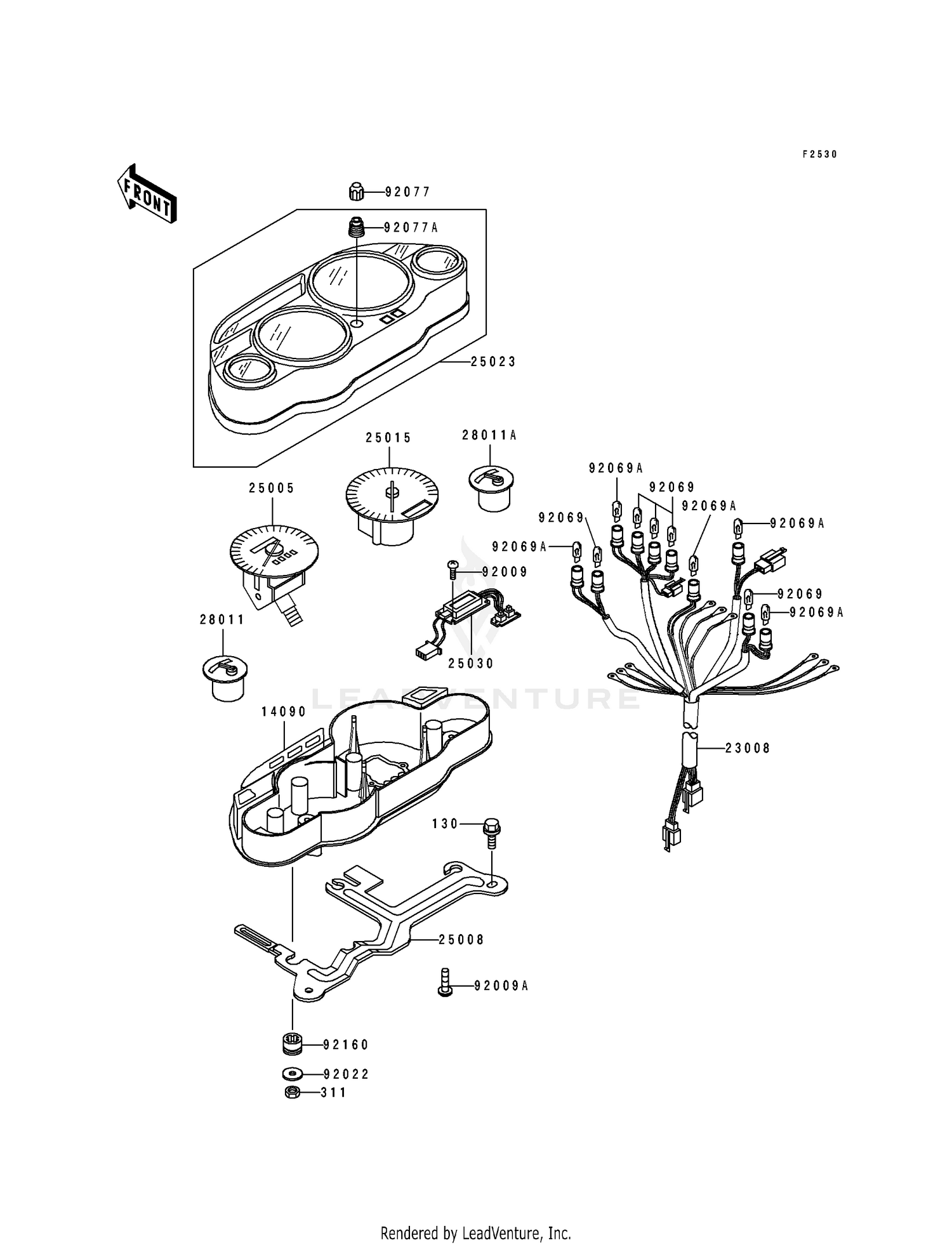 F2530

FRONT

92077

92077A

25023

25015

28011A

25005

92069A

92069

92069A

92069

92069A

92069A

92009

92069

92069A

28011

25030

LEADVENTURE

14090

23008

130

25008

92009A

92160

92022

311

Rendered by LeadVenture, Inc.