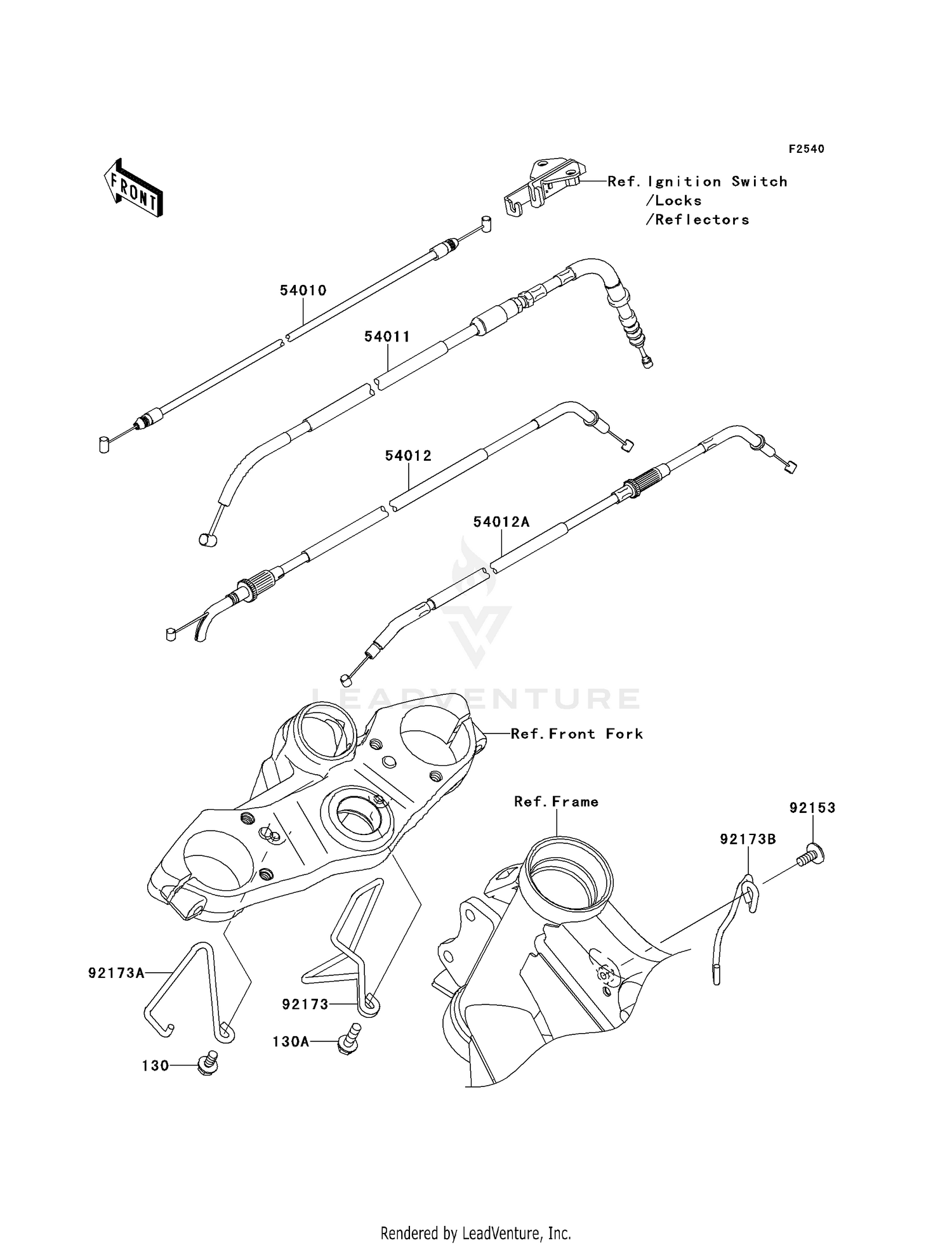 F2540

FRONT

Ref. Ignition Switch
/Locks
/Reflectors

54010

54011

54012

54012A

LEADVENTURE

Ref. Front Fork

Ref. Frame

92153

92173B

92173A

92173

130A

130

Rendered by LeadVenture, Inc.