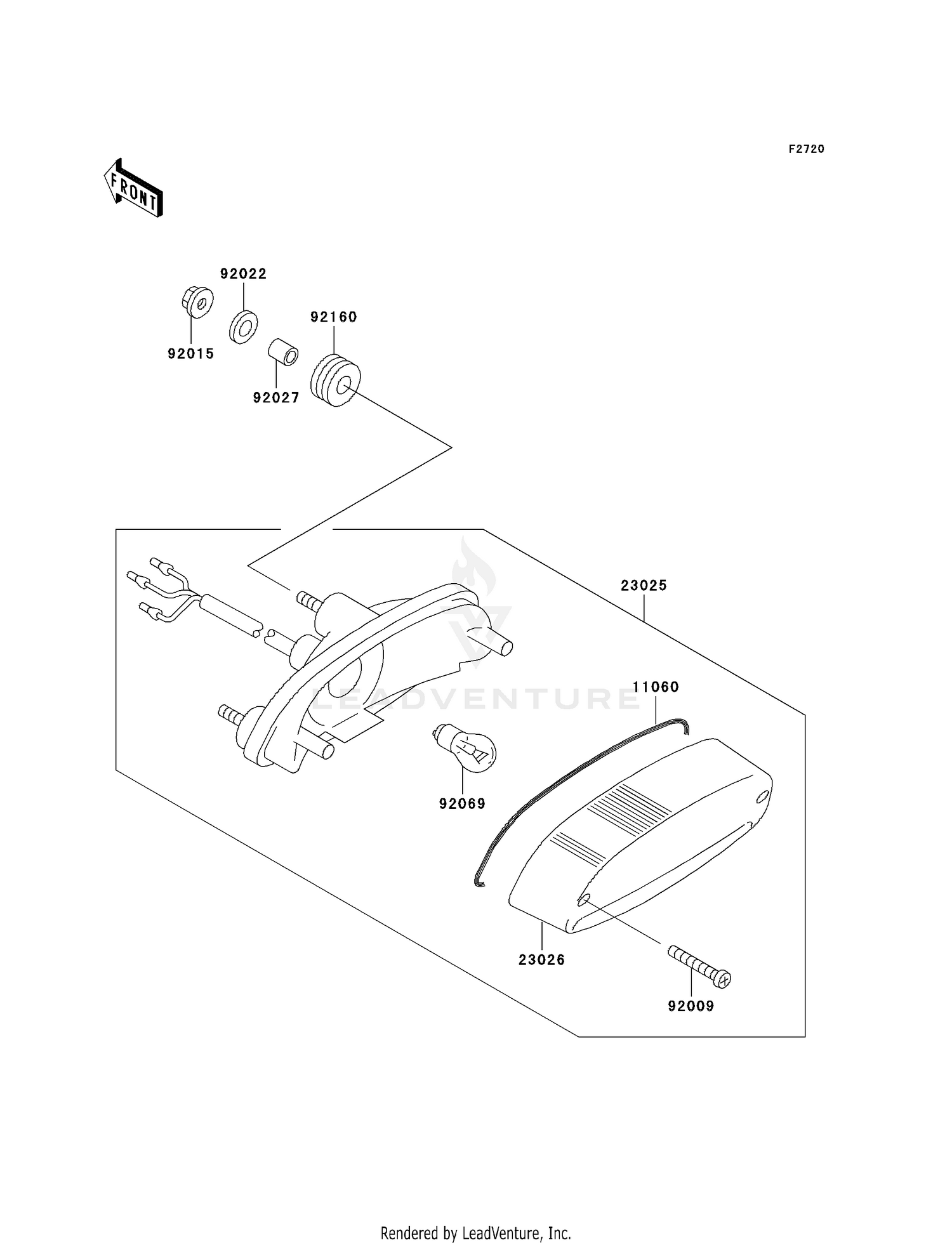 F2720

FRONT

92022

92160

92015

92027

23025

LEADVENTURE

11060

92069

23026

92009

Rendered by LeadVenture, Inc.