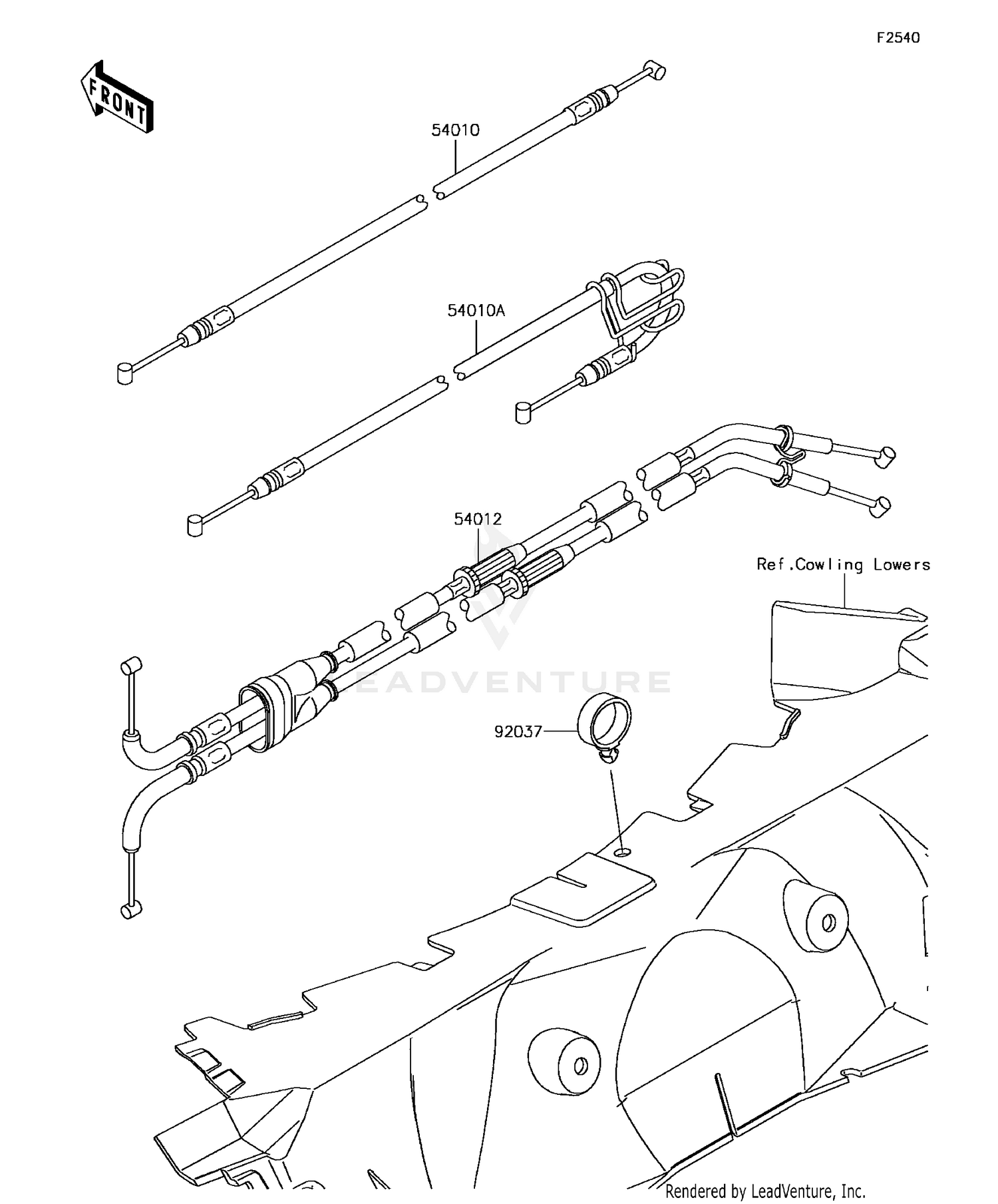 F2540

FRONT

54010

54010A

54012

Ref.Cowling Lowers

LEADVENTURE

92037

Rendered by LeadVenture, Inc.