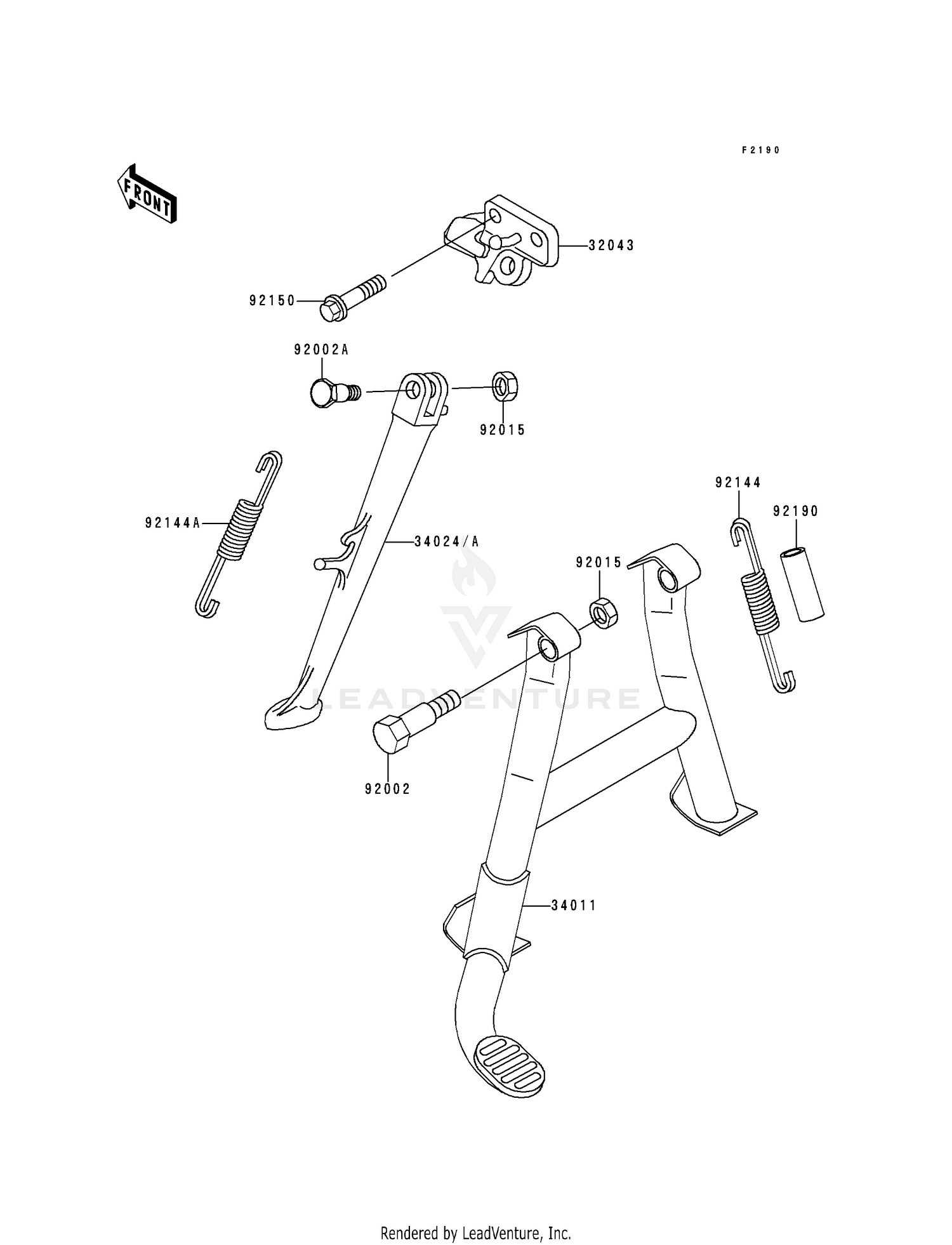 F2190

FRONT

32043

92150

92002A

92015

92144A

34024/A

92144

92190

92015

LEADVENTURE

92002

34011

Rendered by LeadVenture, Inc.