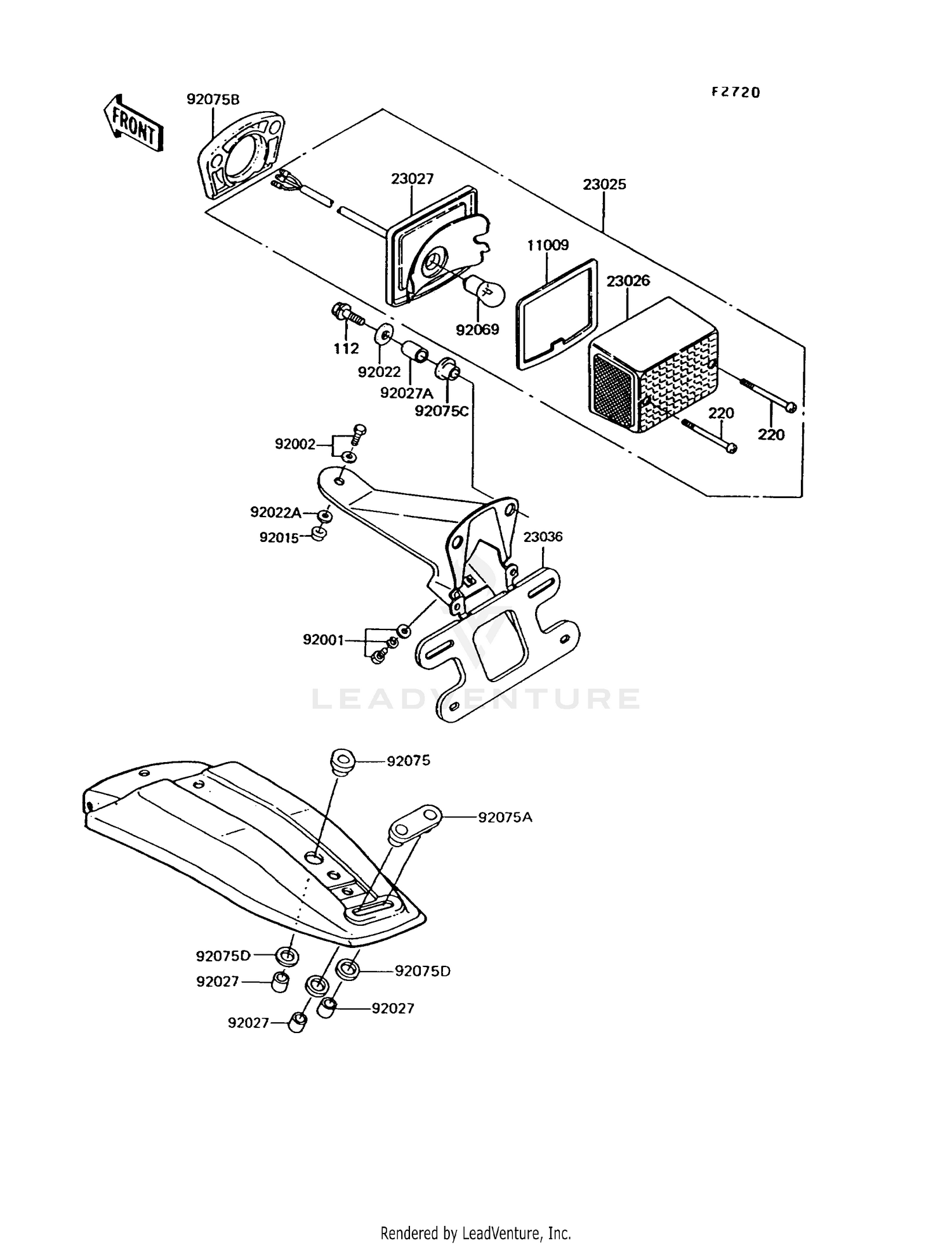 F2720

FRONT

92075B

23027

23025

11009

23026

92069

112

92022

92027A

92075C

220

220

92002

92022A

92015

23036

92001

LEADVENTURE

92075

92075A

92075D

92027

92075D

92027

92027

Rendered by LeadVenture, Inc.