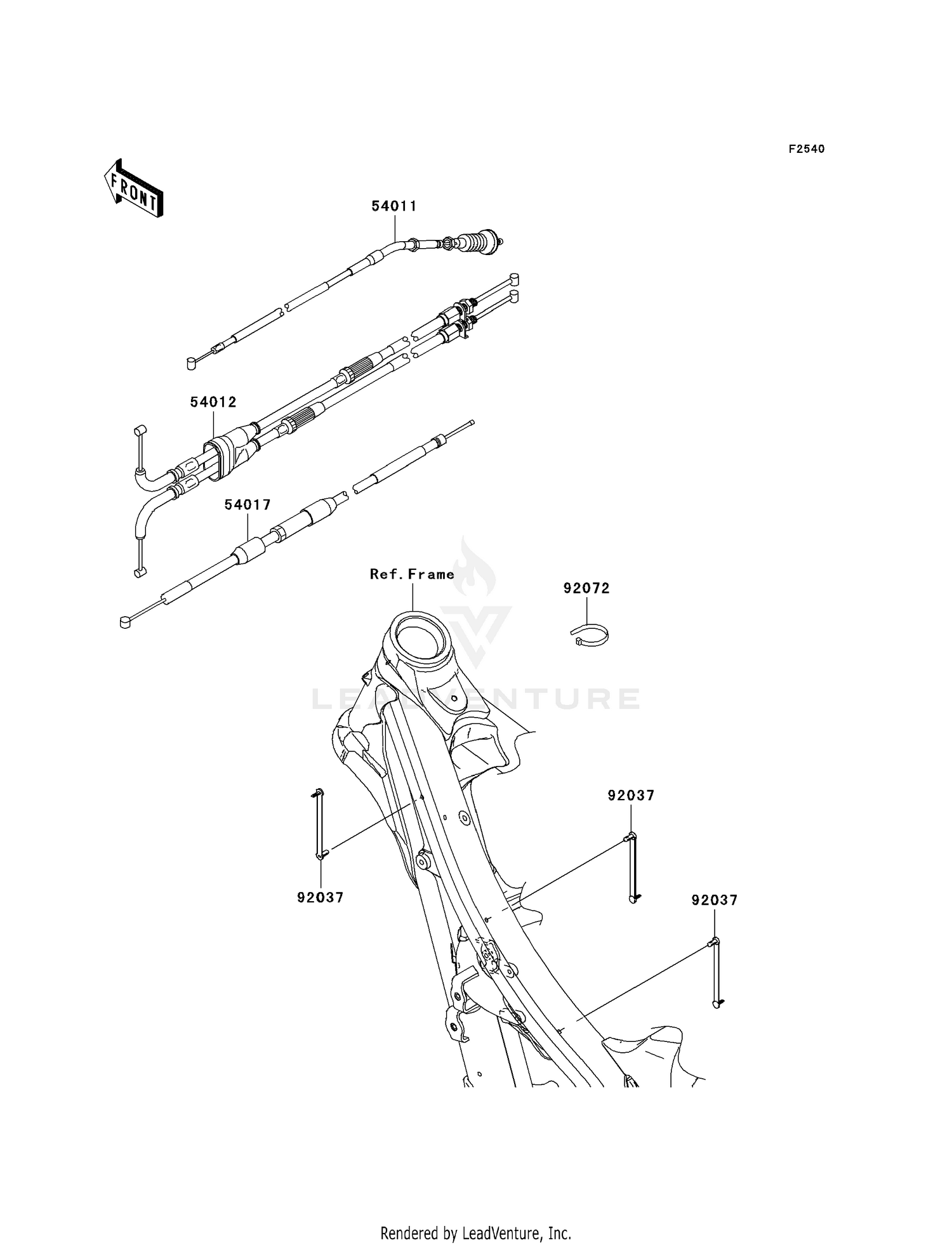 F2540

FRONT

54011

54012

54017

Ref.Frame

92072

LEADVENTURE

92037

92037

92037

Rendered by LeadVenture, Inc.