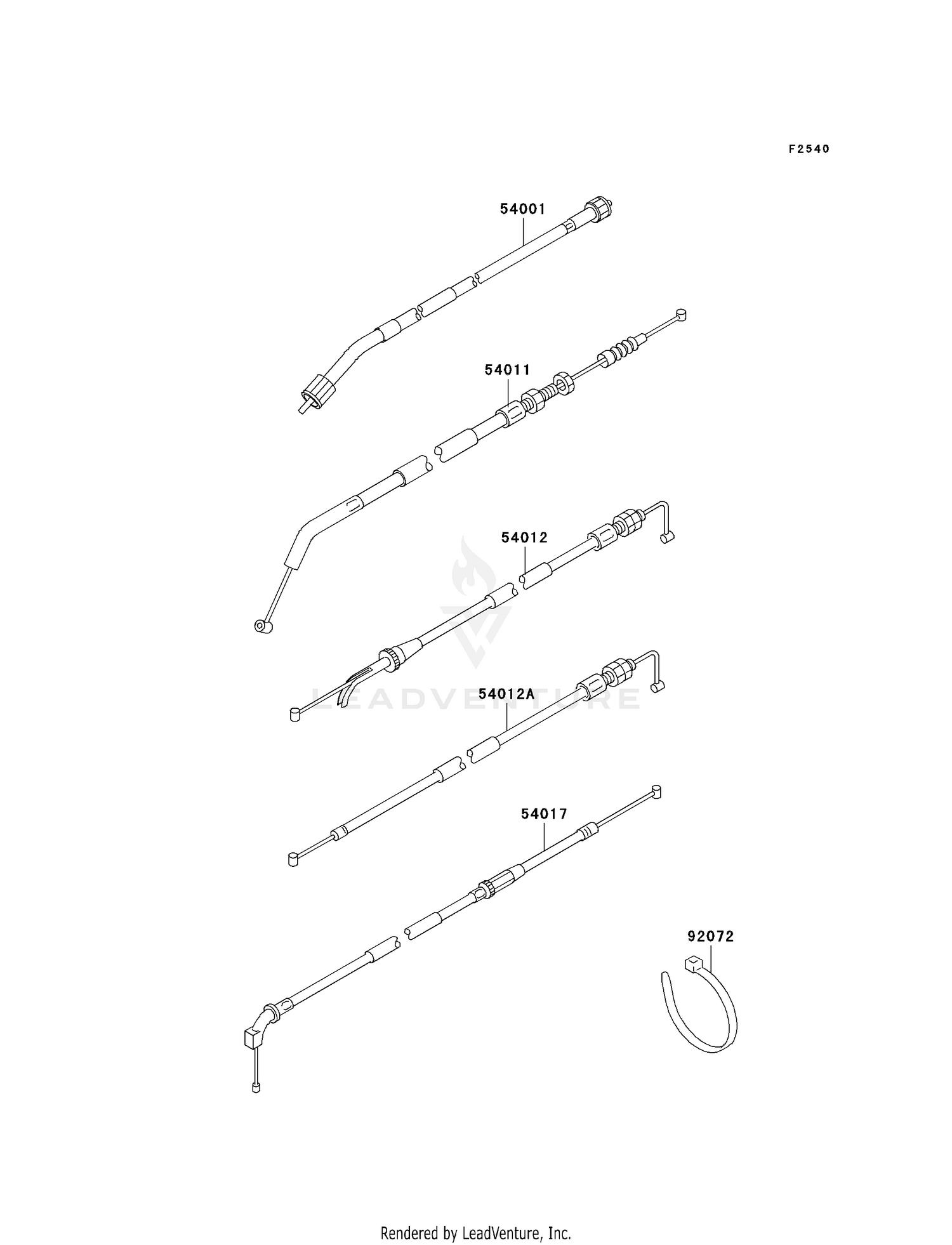 F2540

54001

54011

54012

LEADVENTURE

54012A

54017

92072

Rendered by LeadVenture, Inc.