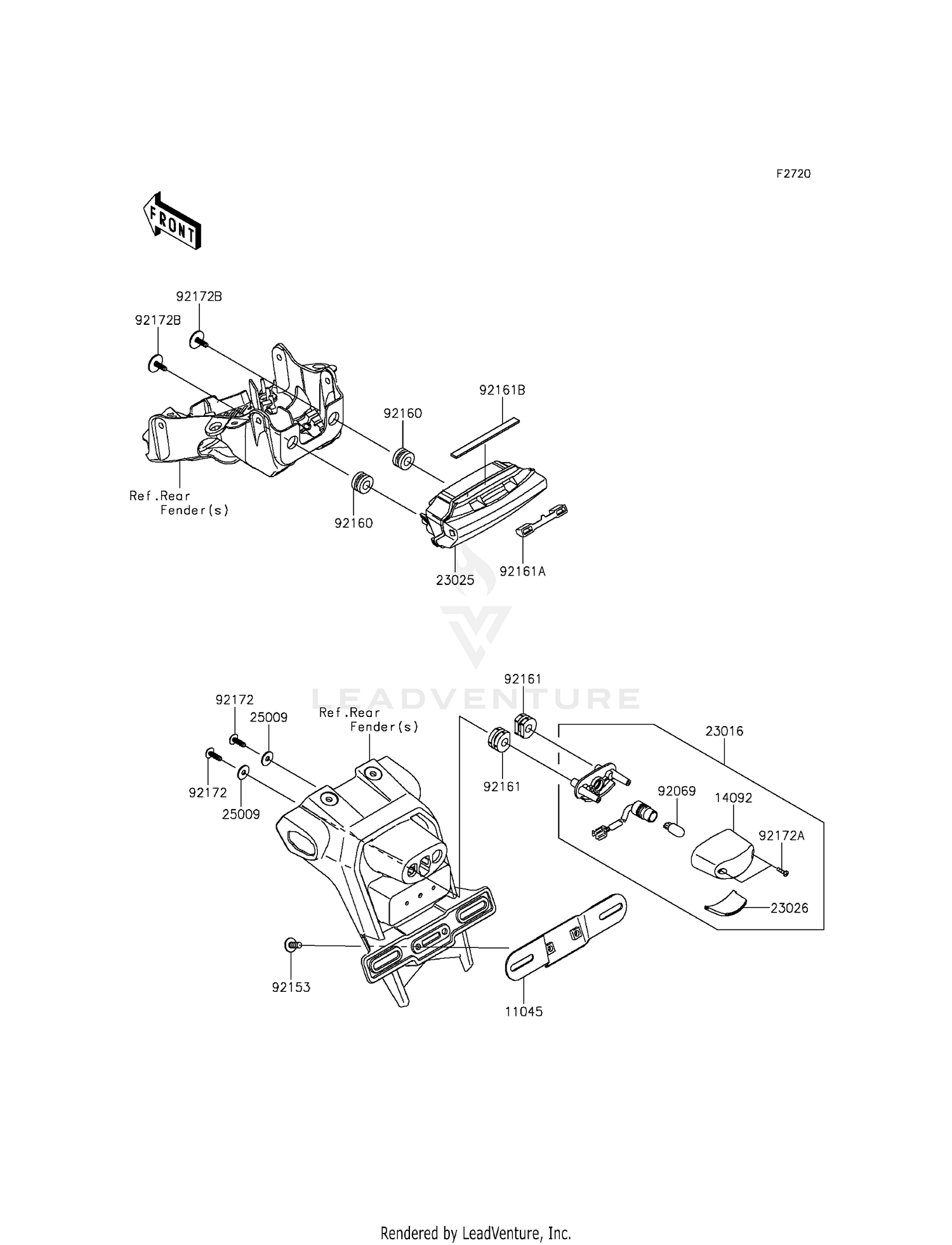 F2720

FRONT

92172B

92172B

92161B

92160

Ref.Rear Fender(s)

92160

23025

92161A

LEADVENTURE

92161

92172

25009

Ref.Rear Fender(s)

23016

92172

25009

92161

92069

14092

92172A

23026

92153

11045

Rendered by LeadVenture, Inc.