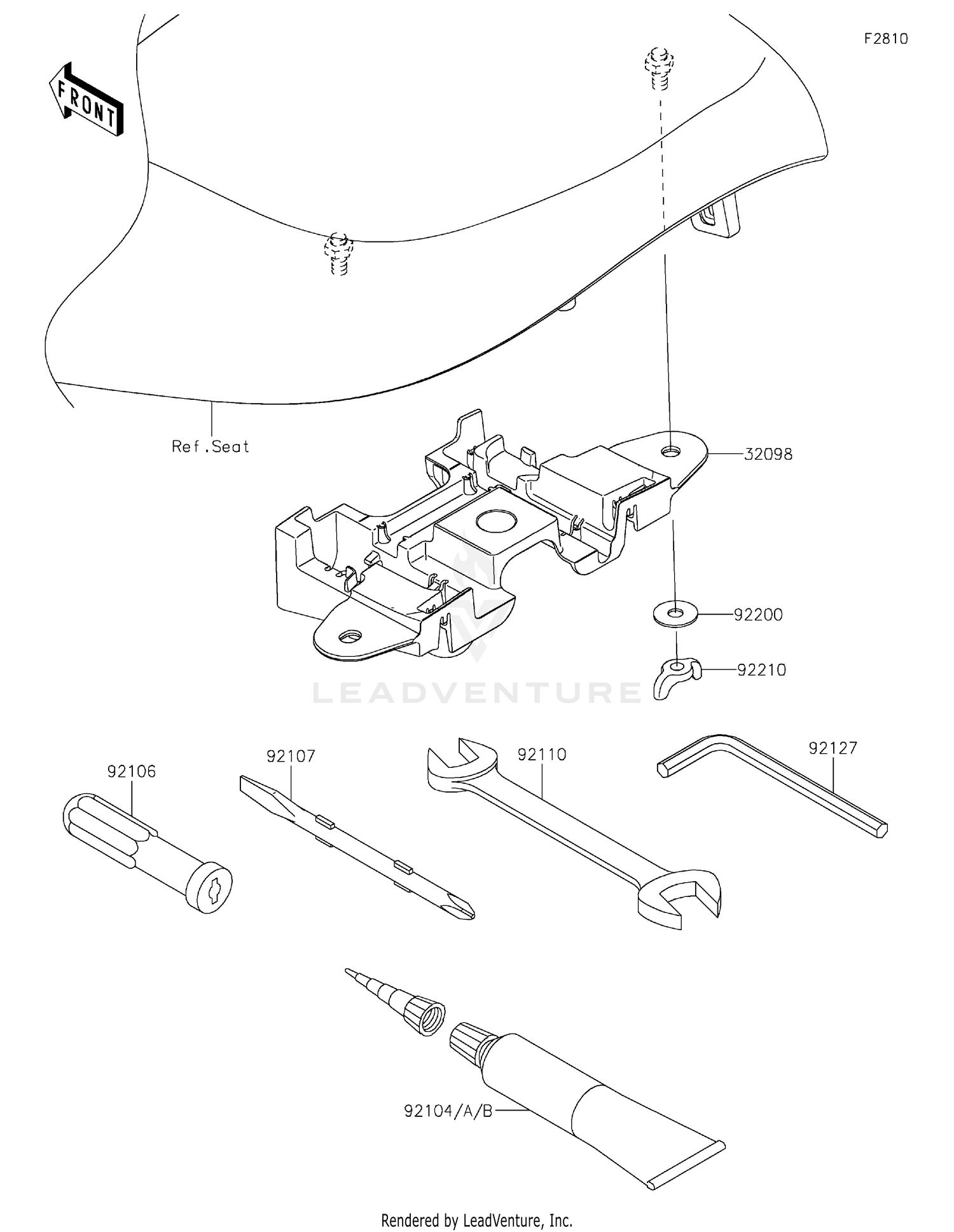 F2810

FRONT

Ref.Seat

32098

92200

92210

LEADVENTURE

92106

92107

92110

92127

92104/A/B

Rendered by LeadVenture, Inc.