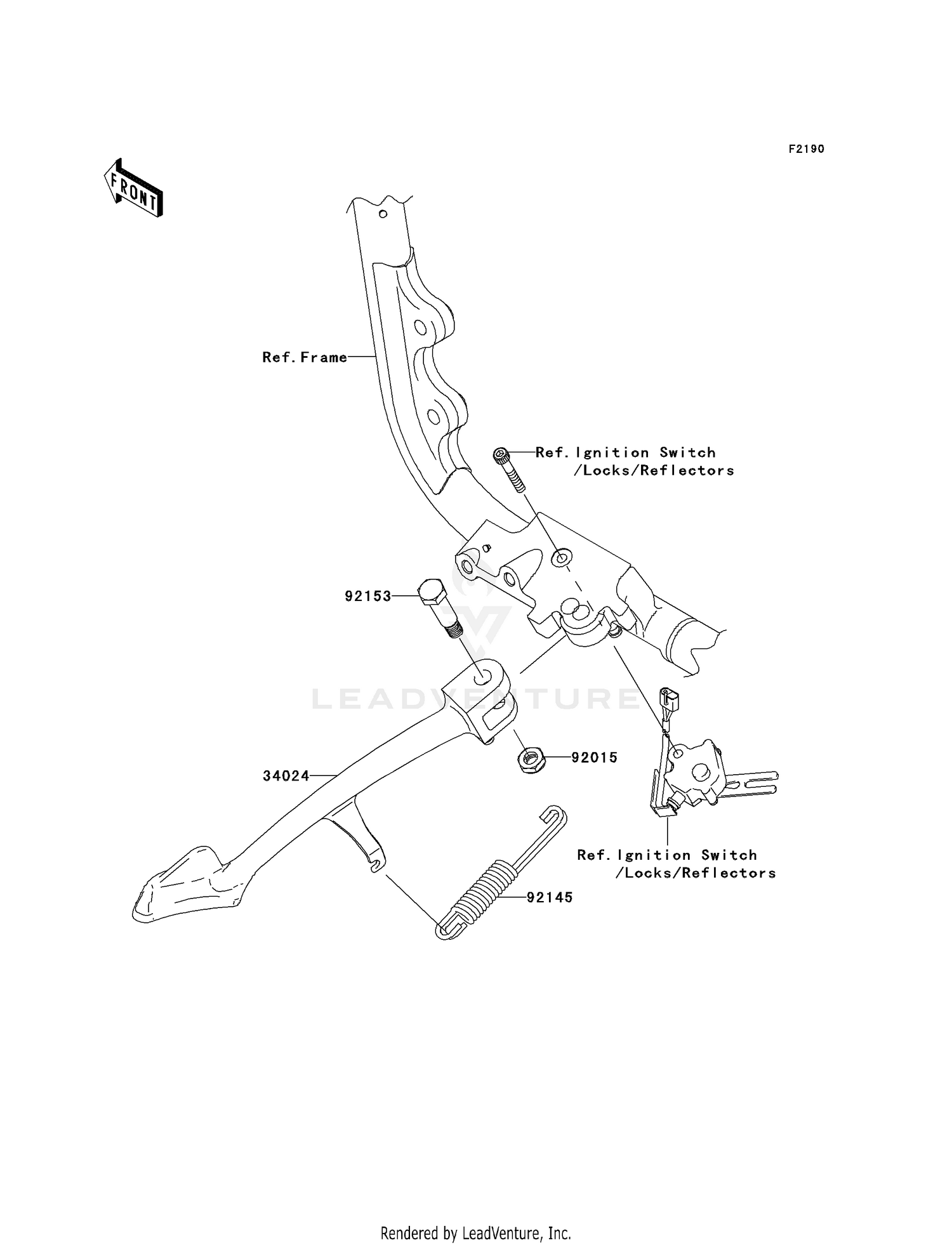 F2190

FRONT

Ref. Frame

Ref. Ignition Switch /Locks/Reflectors

92153

LEADVENTURE

92015

34024

Ref. Ignition Switch /Locks/Reflectors

92145

Rendered by LeadVenture, Inc.