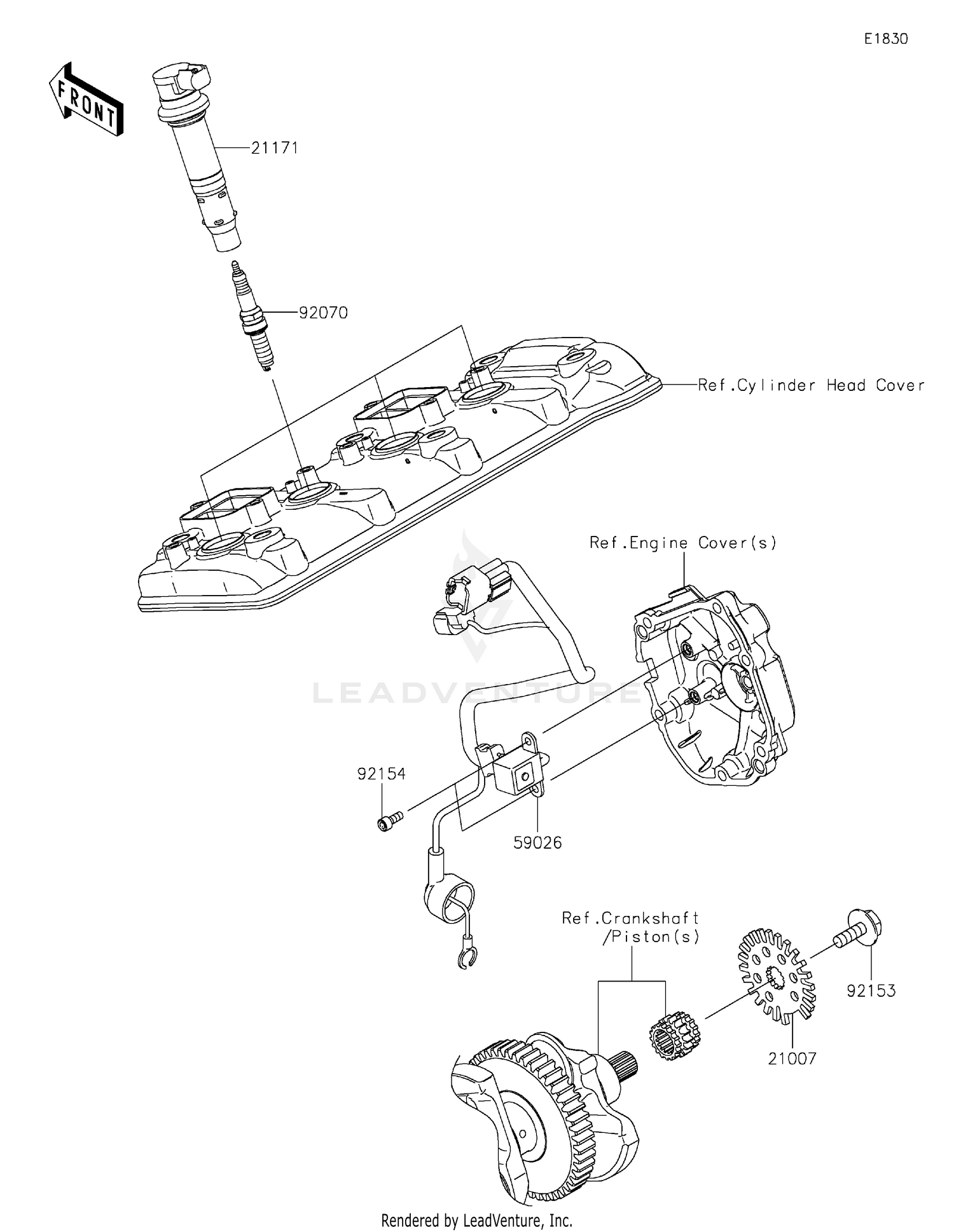 E1830

FRONT

21171

92070

Ref.Cylinder Head Cover

Ref.Engine Cover(s)

LEADVENTURE

92154

59026

Ref.Crankshaft /Piston(s)

92153

21007

Rendered by LeadVenture, Inc.