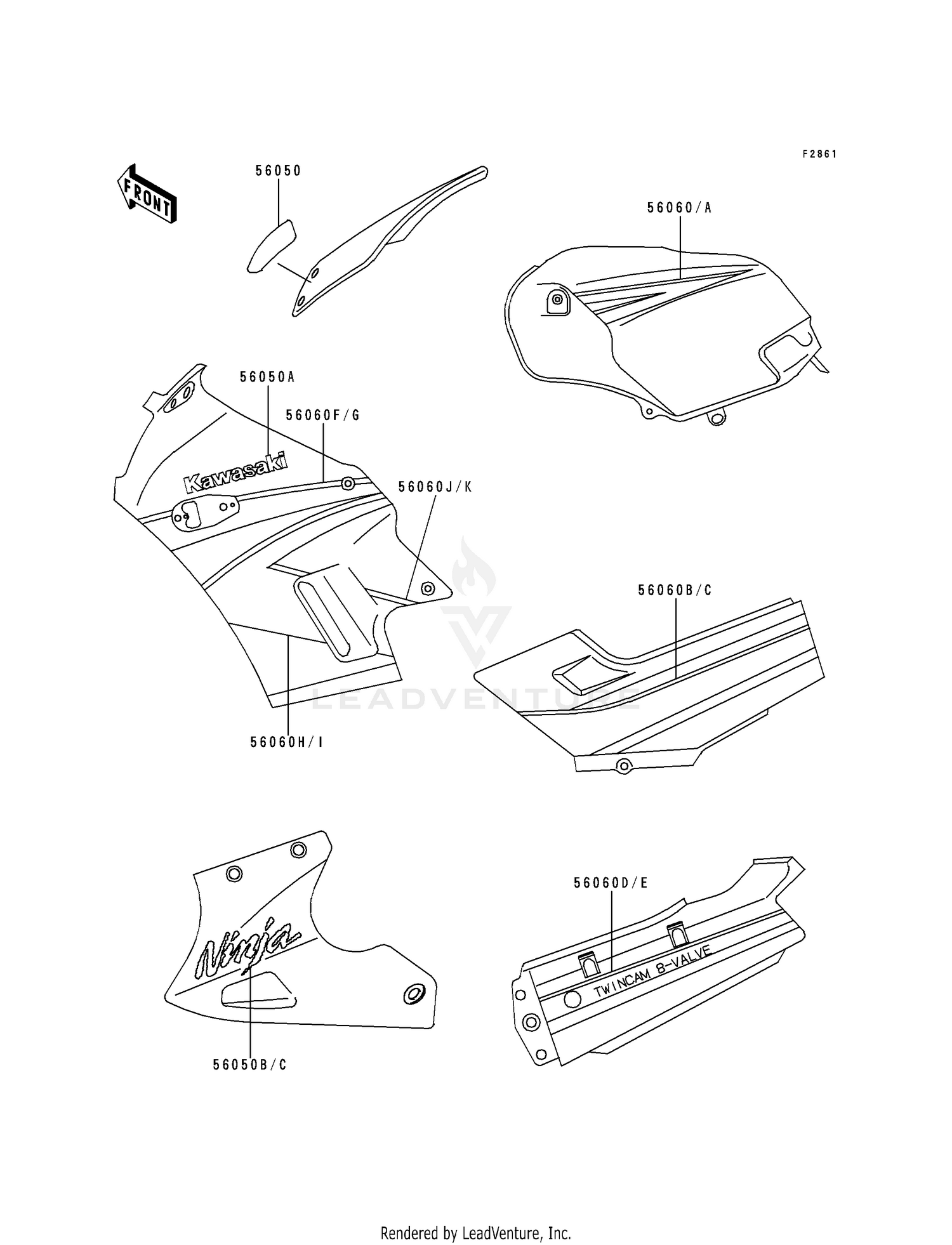 F2861

FRONT

56050

56060/A

56050A

56060F/G

Kawasaki

56060J/K

56060B/C

LEADVENTURE

56060H/I

56060D/E

Ninja

TWINCAM 8-VALVE

56050B/C

Rendered by LeadVenture, Inc.