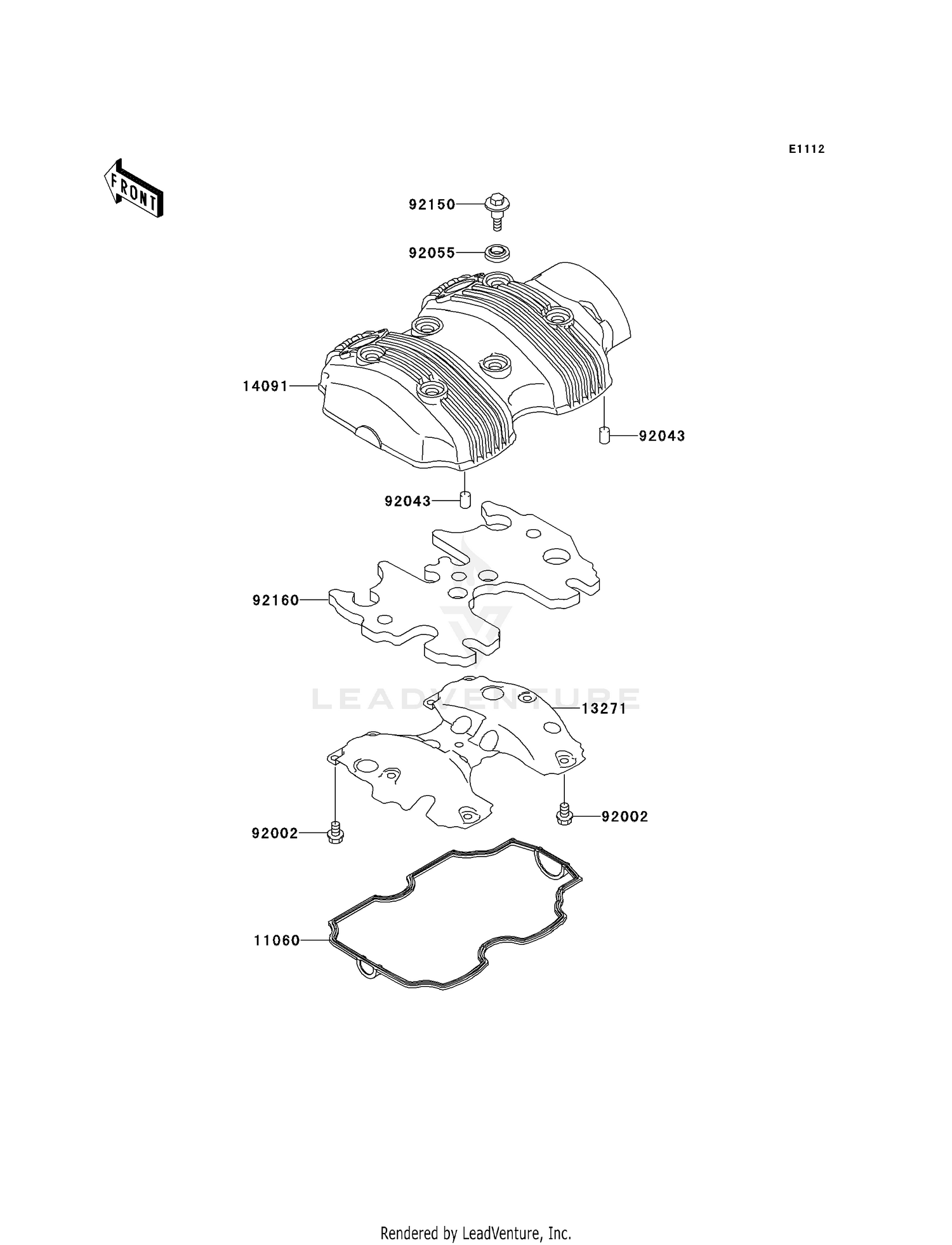 E1112

FRONT

92150

92055

14091

92043

92043

92160

LEADVENTURE

13271

92002

92002

11060

Rendered by LeadVenture, Inc.