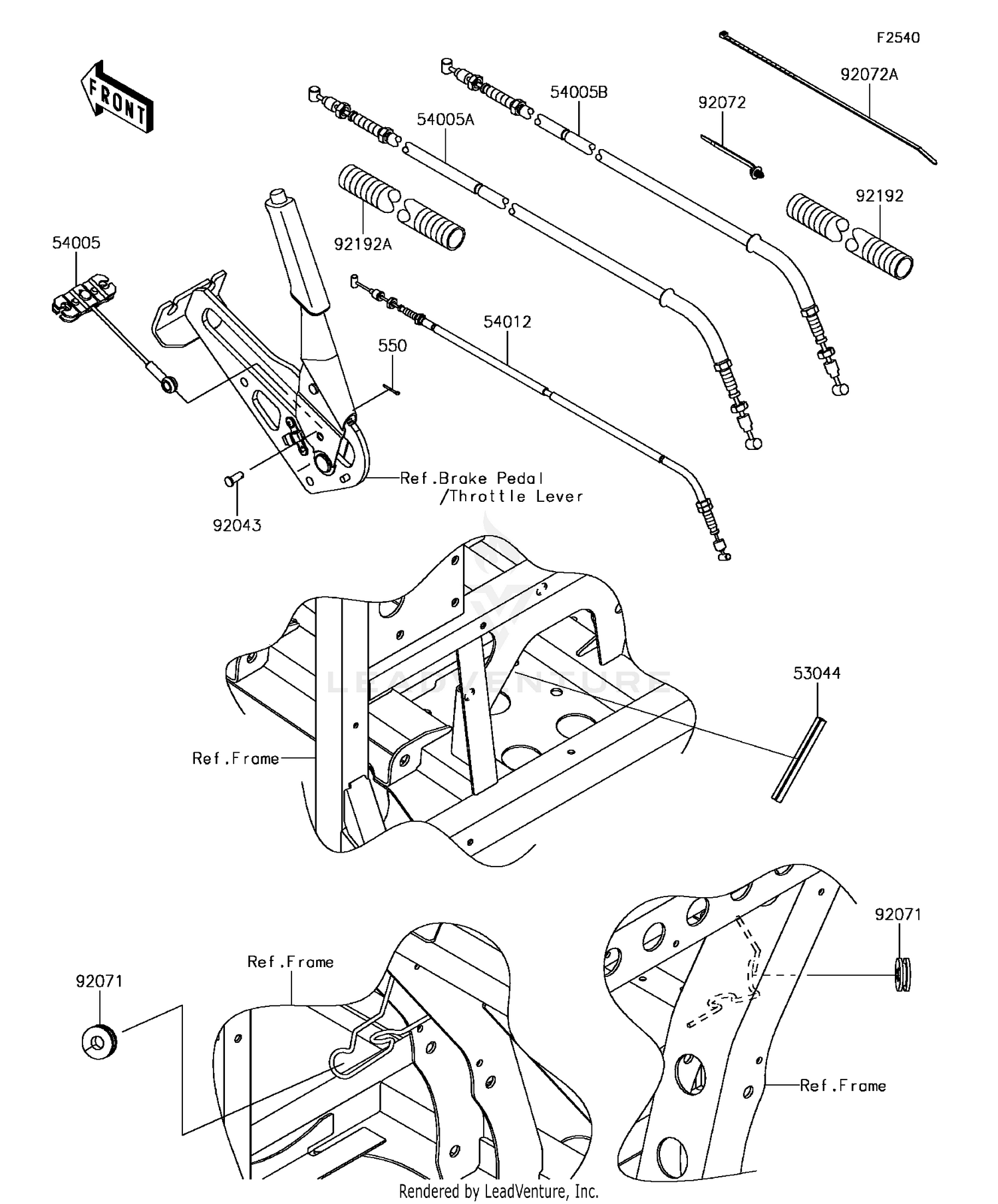 F2540

FRONT

92072A

54005B

92072

54005A

92192

92192A

54005

54012

550

Ref.Brake Pedal
/Throttle Lever

92043

LEADVENTURE

53044

Ref.Frame

92071

Ref.Frame

92071

Ref.Frame

Rendered by LeadVenture, Inc.