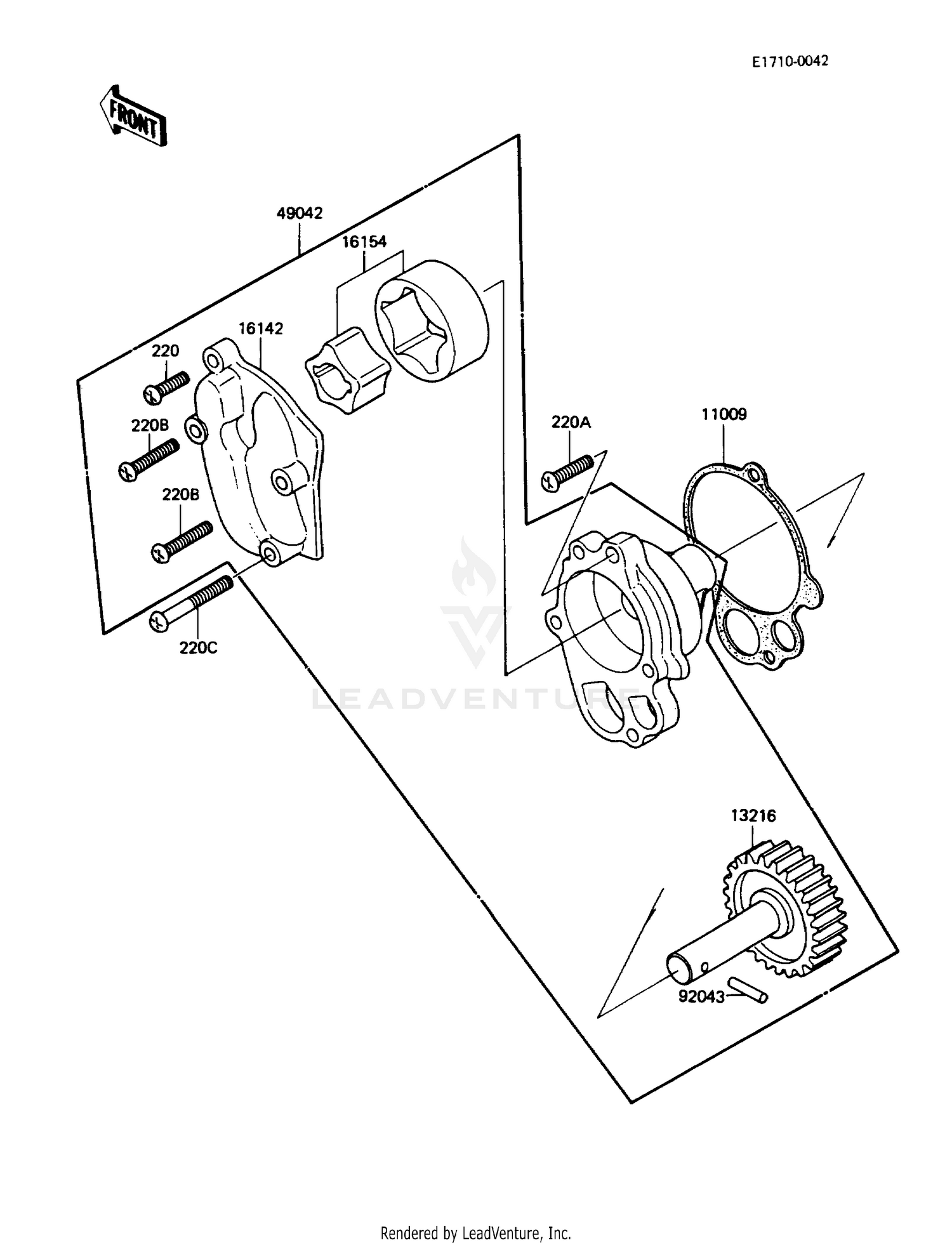 E1710-0042

FRONT

49042

16154

16142

220

220B

220B

220C

220A

11009

LEADVENTURE

13216

92043

Rendered by LeadVenture, Inc.