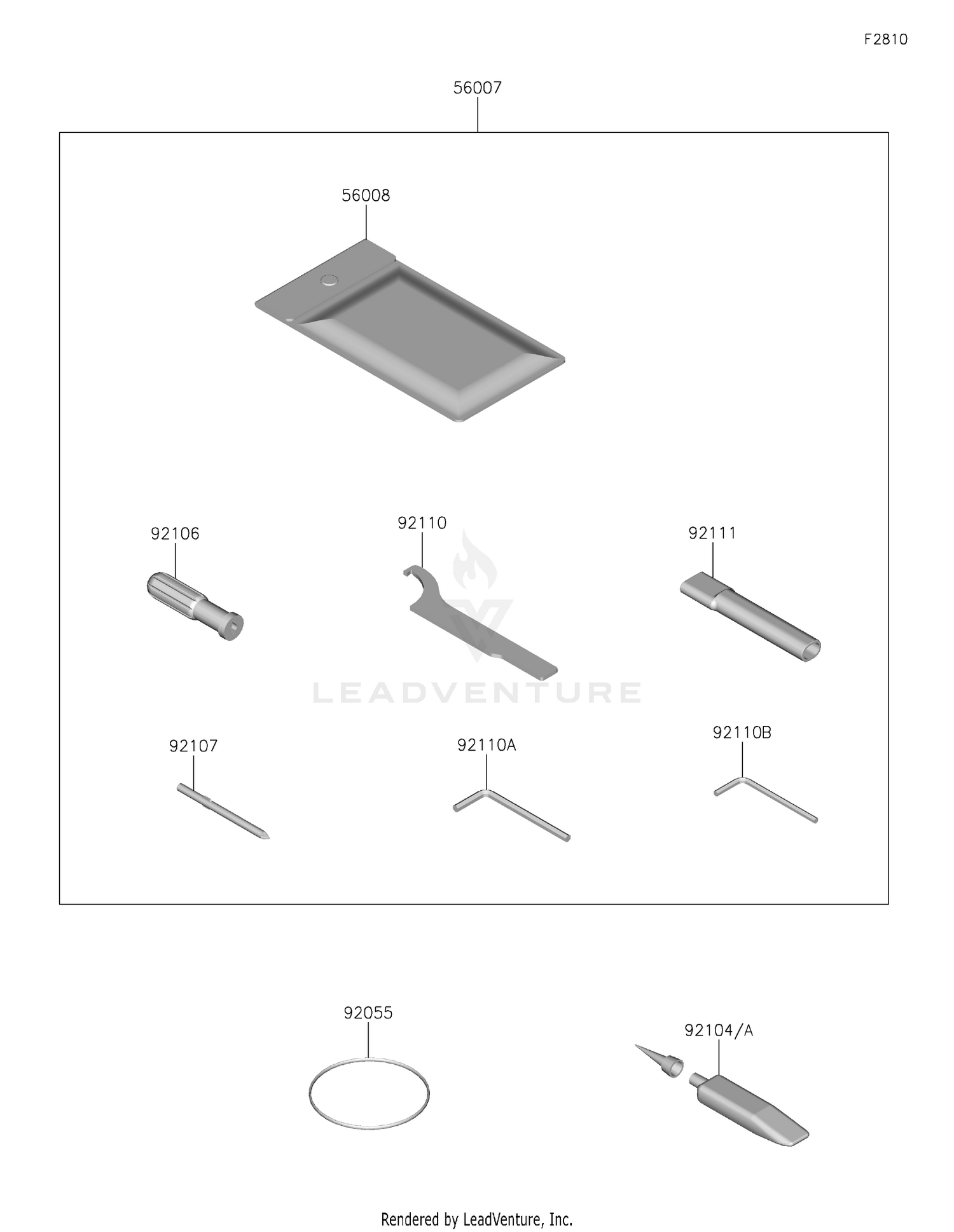 F2810

56007

56008

92106

92110

92111

LEADVENTURE

92107

92110A

92110B

92055

92104/A

Rendered by LeadVenture, Inc.