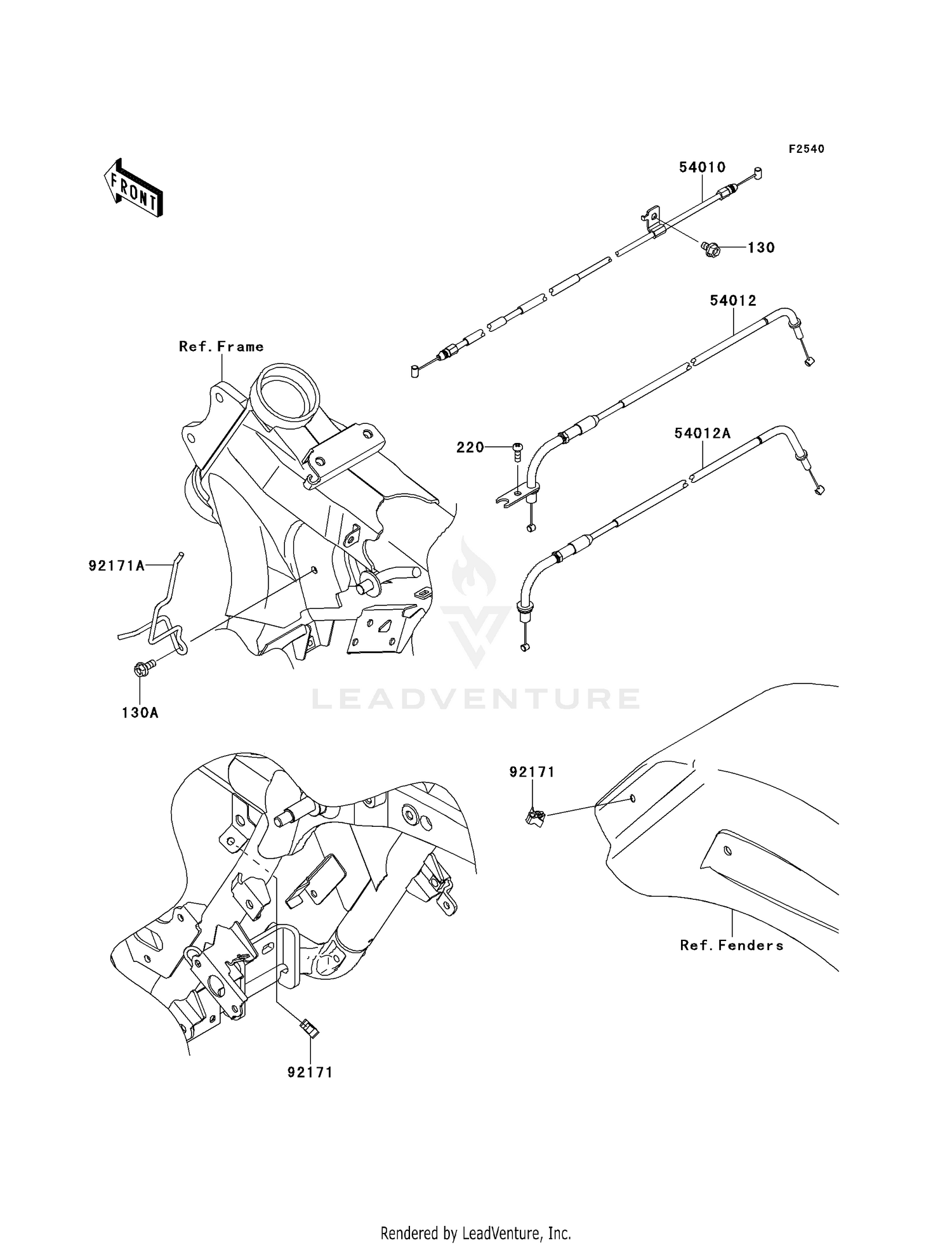 F2540

FRONT

54010

130

54012

Ref. Frame

220

54012A

92171A

130A

LEADVENTURE

92171

Ref. Fenders

92171

Rendered by LeadVenture, Inc.