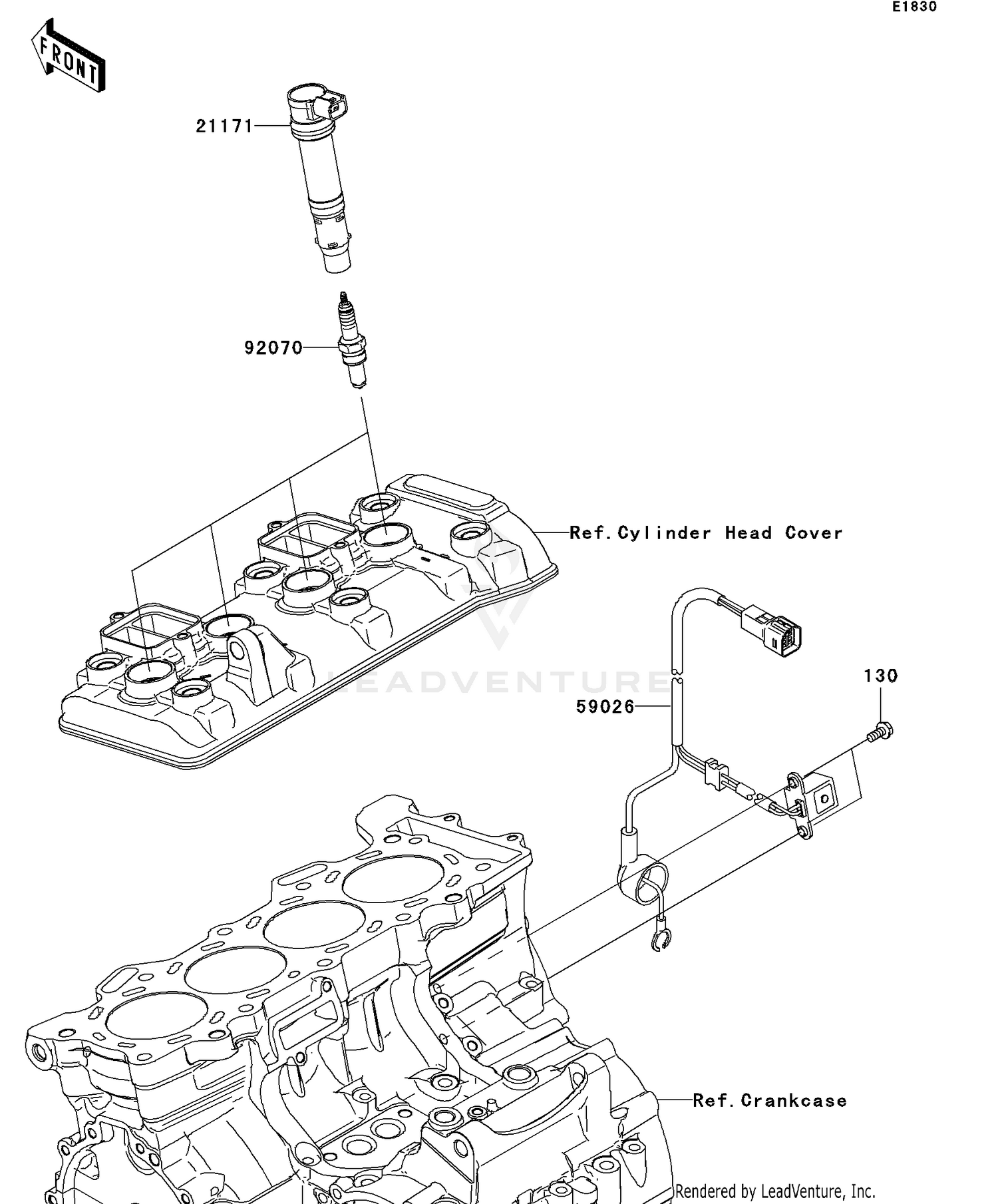 E1830

FRONT

21171

92070

Ref.Cylinder Head Cover

LEADVENTURE

130

59026

Ref.Crankcase

Rendered by LeadVenture, Inc.