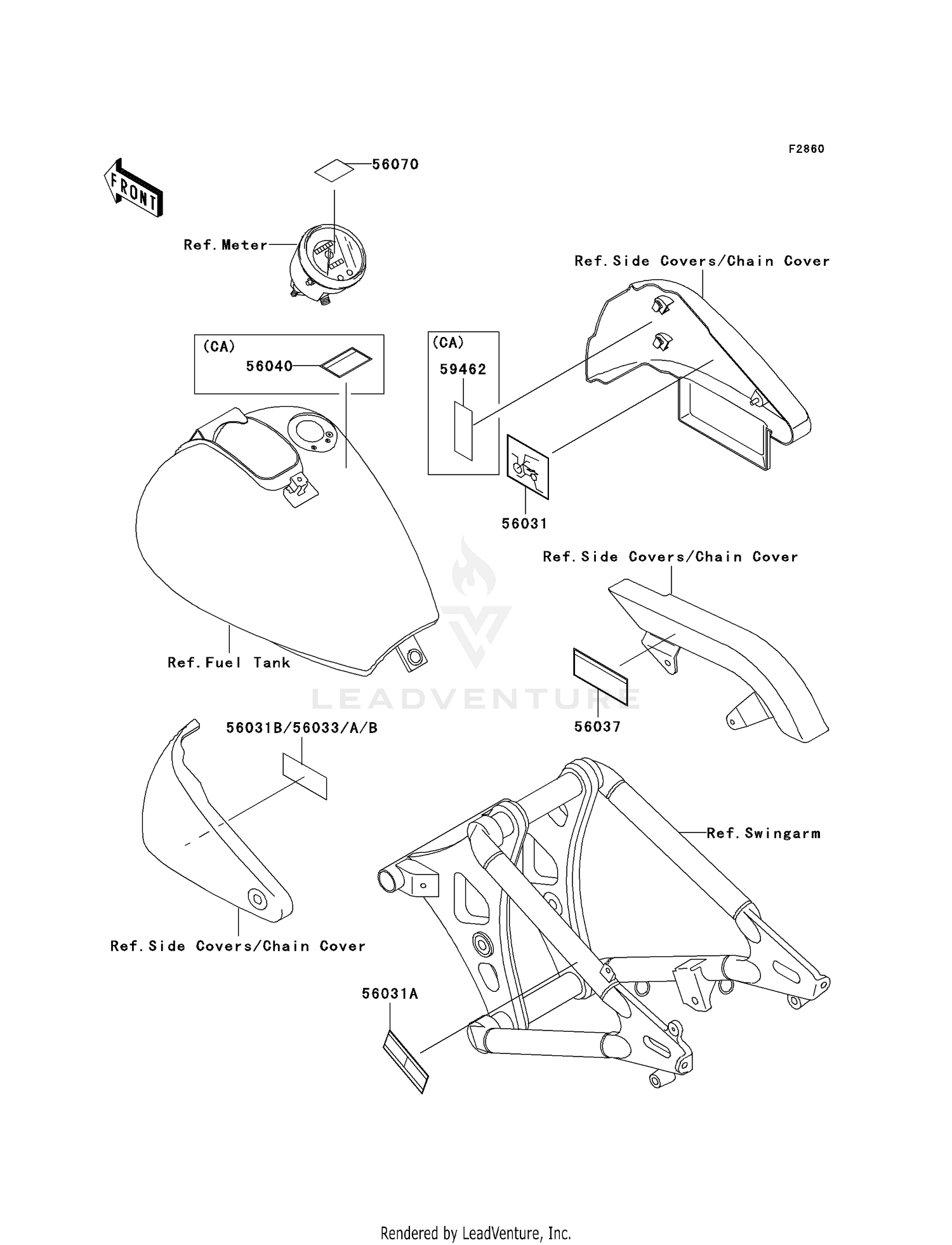 F2860

FRONT

56070

Ref. Meter

Ref. Side Covers/Chain Cover

(CA)
56040

(CA)
59462

56031

Ref. Side Covers/Chain Cover

Ref. Fuel Tank

LEADVENTURE

56037

56031B/56033/A/B

Ref. Swingarm

Ref. Side Covers/Chain Cover

56031A

Rendered by LeadVenture, Inc.