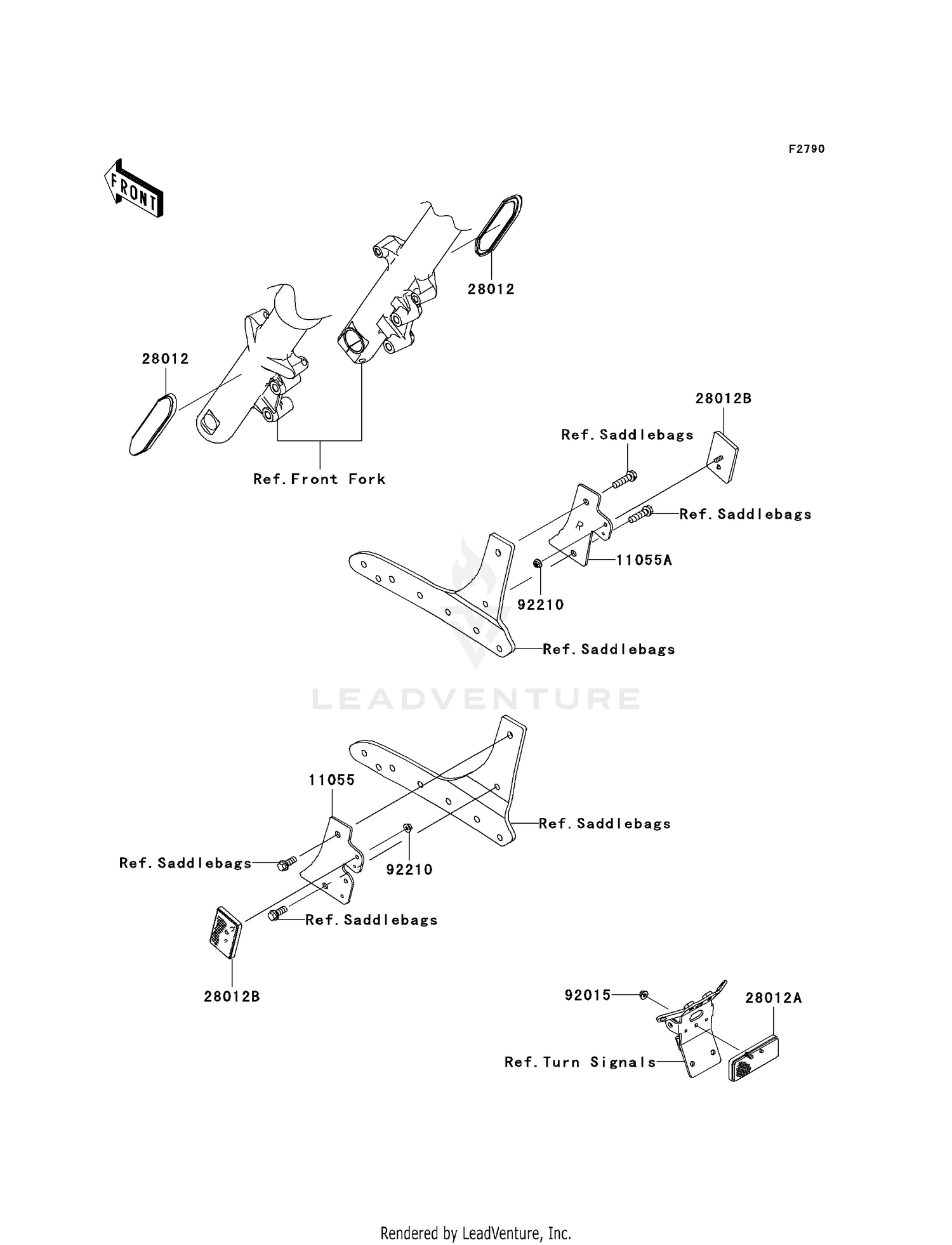 F2790

FRONT

28012

28012

Ref.Front Fork

28012B

Ref.Saddlebags

Ref.Saddlebags

R

11055A

92210

Ref.Saddlebags

LEADVENTURE

11055

Ref.Saddlebags

Ref.Saddlebags

92210

Ref.Saddlebags

28012B

92015

28012A

Ref.Turn Signals

Rendered by LeadVenture, Inc.