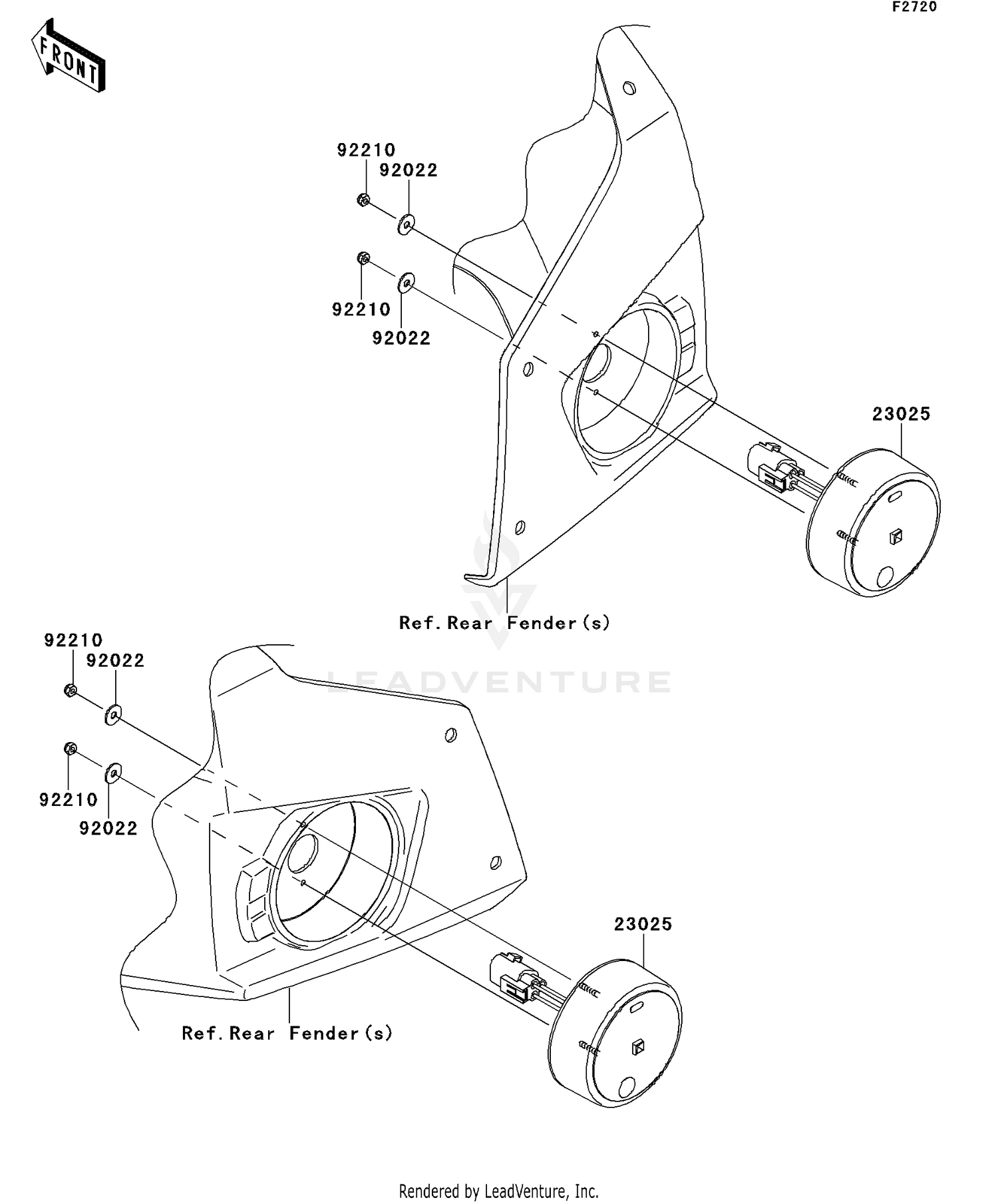 F2720

FRONT

92210
92022
92210
92022

23025

Ref. Rear Fender(s)

LEADVENTURE

92210
92022
92210
92022

23025

Ref. Rear Fender(s)

Rendered by LeadVenture, Inc.