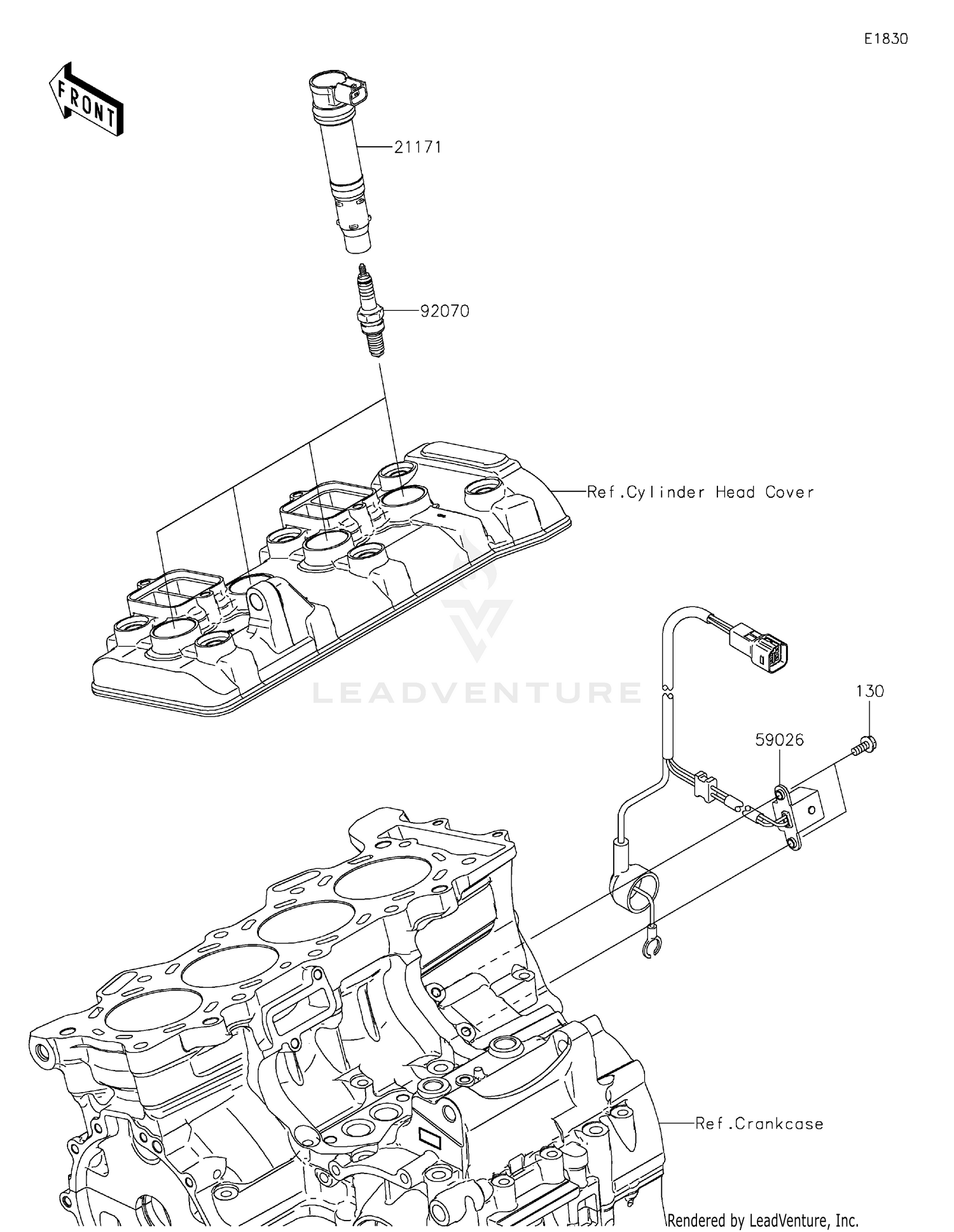 E1830

FRONT

21171

92070

Ref.Cylinder Head Cover

LEADVENTURE

130

59026

Ref.Crankcase

Rendered by LeadVenture, Inc.