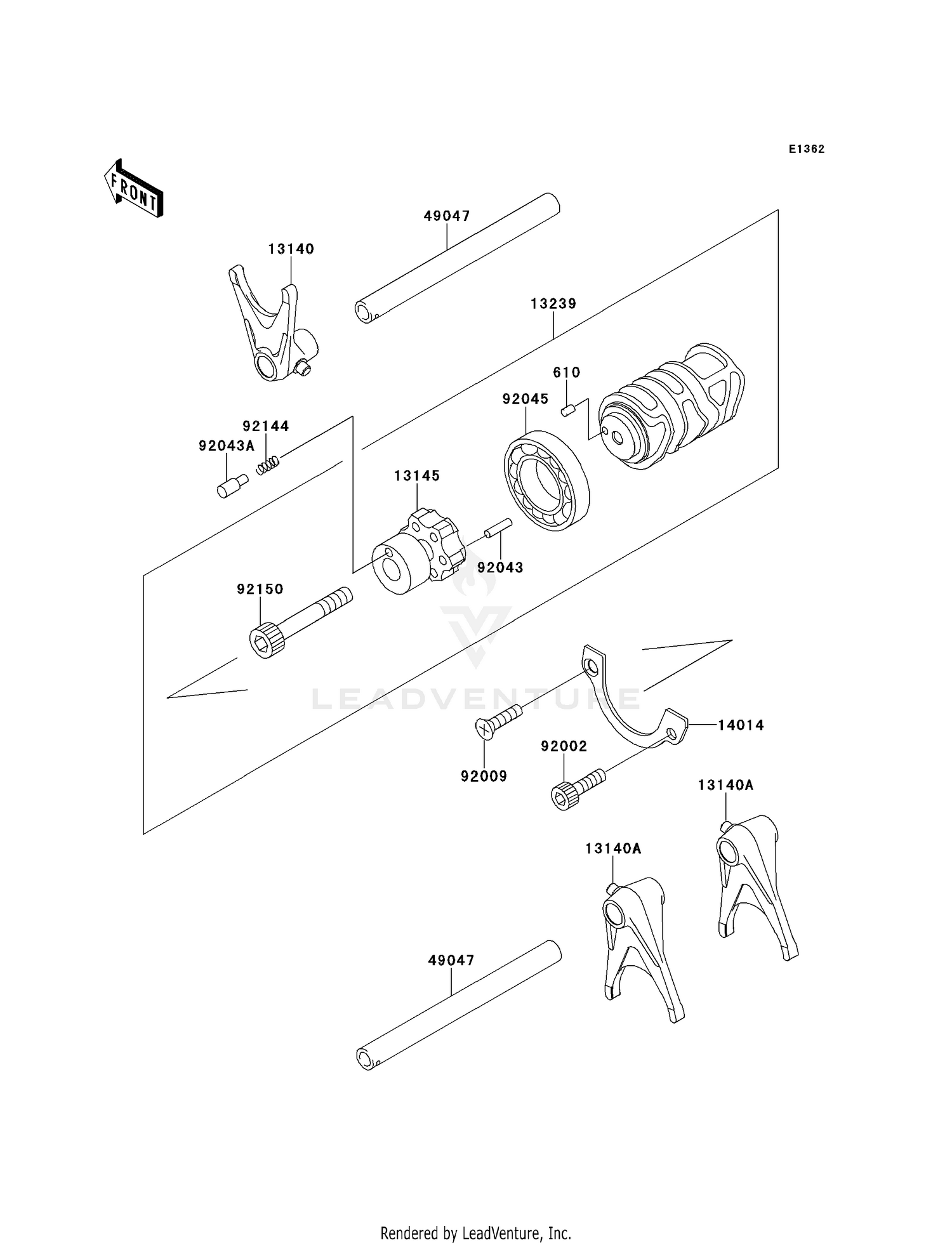 E1362

FRONT

49047

13140

13239

610

92045

92144

92043A

13145

92043

92150

LEADVENTURE

14014

92002

92009

13140A

13140A

49047

Rendered by LeadVenture, Inc.