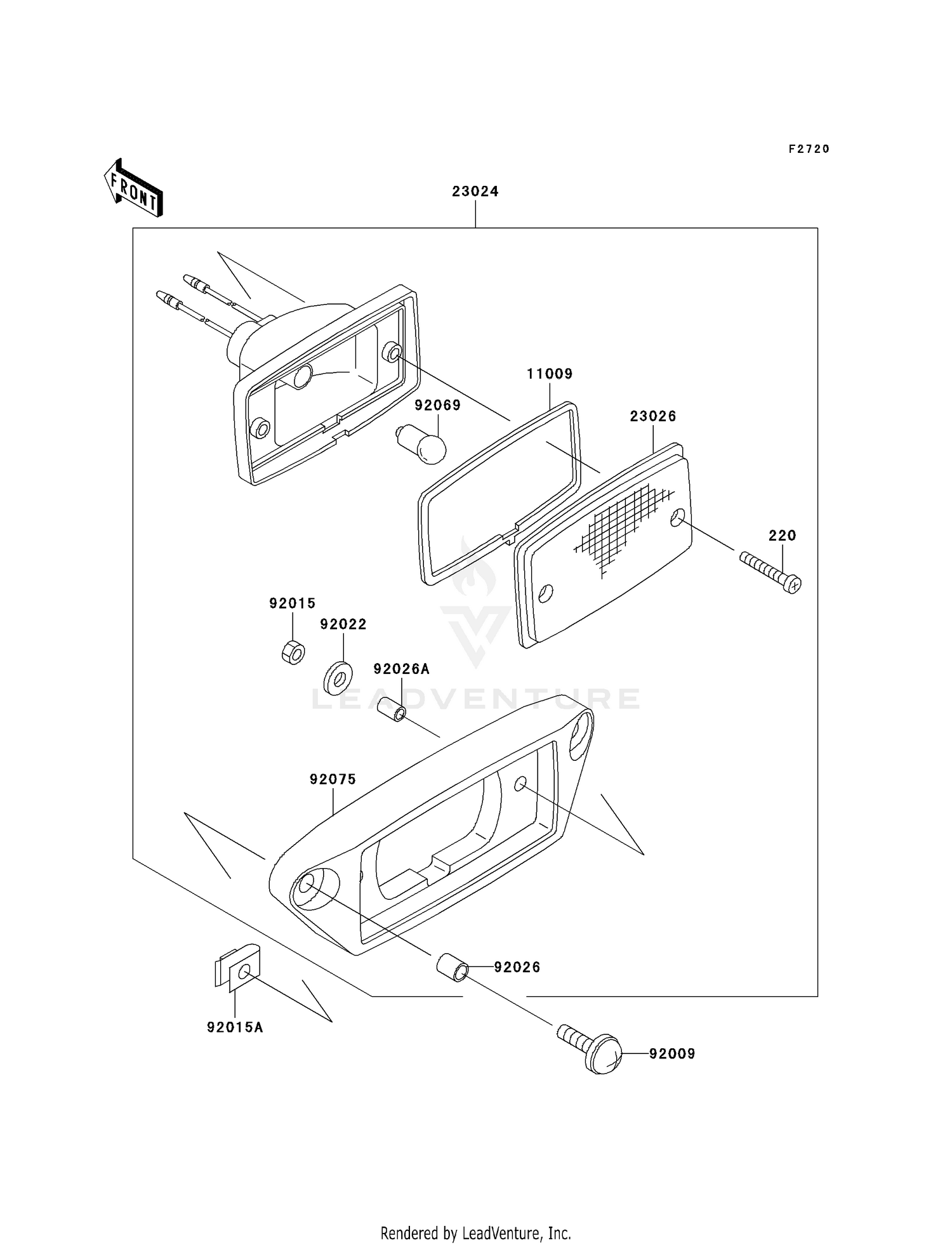 F2720

FRONT

23024

11009

92069

23026

220

92015

92022

92026A

LEADVENTURE

92075

92026

92015A

92009

Rendered by LeadVenture, Inc.