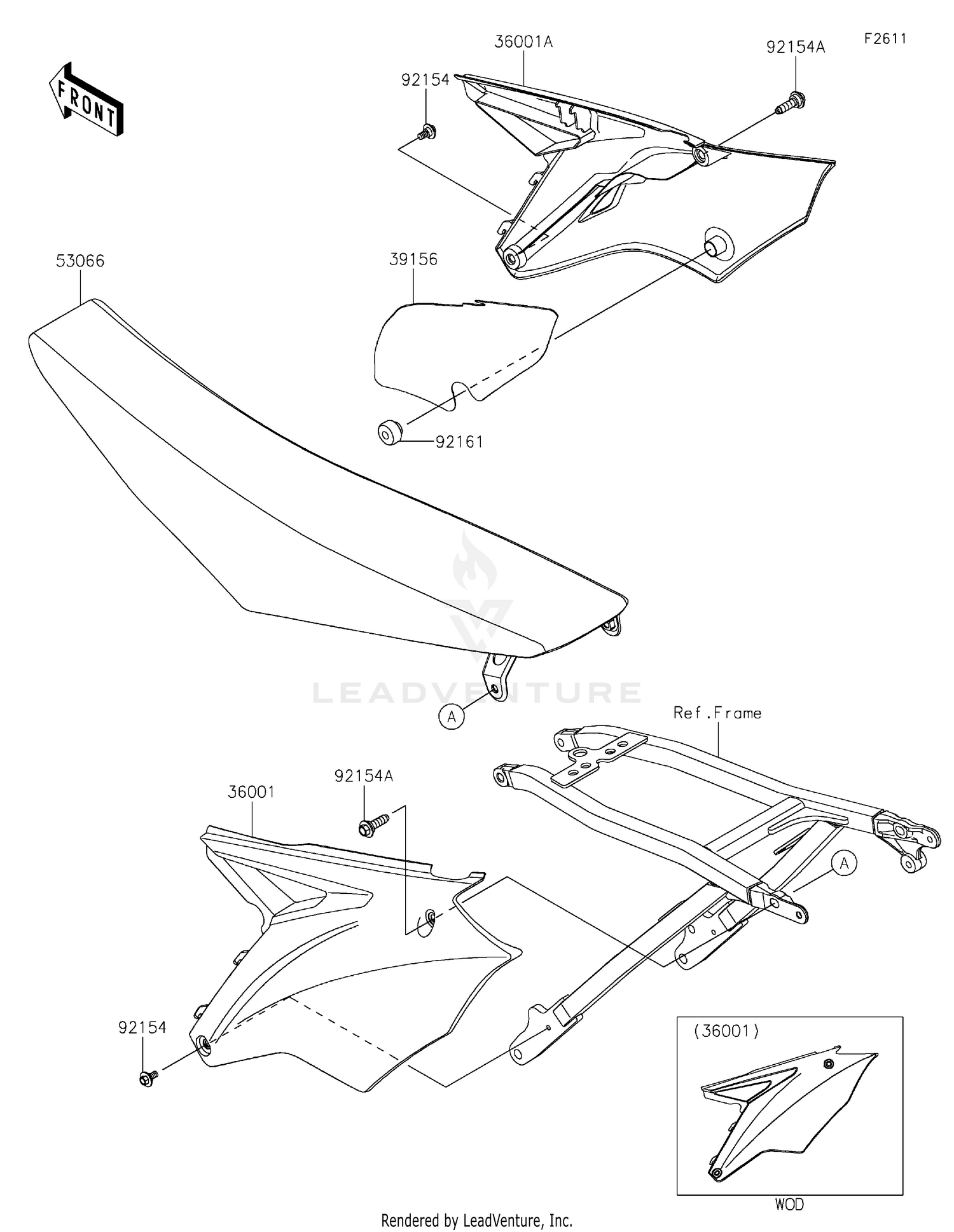 F2611

FRONT

36001A

92154A

92154

53066

39156

92161

LEADVENTURE

A

Ref.Frame

92154A

36001

A

92154

(36001)

WOD

Rendered by LeadVenture, Inc.