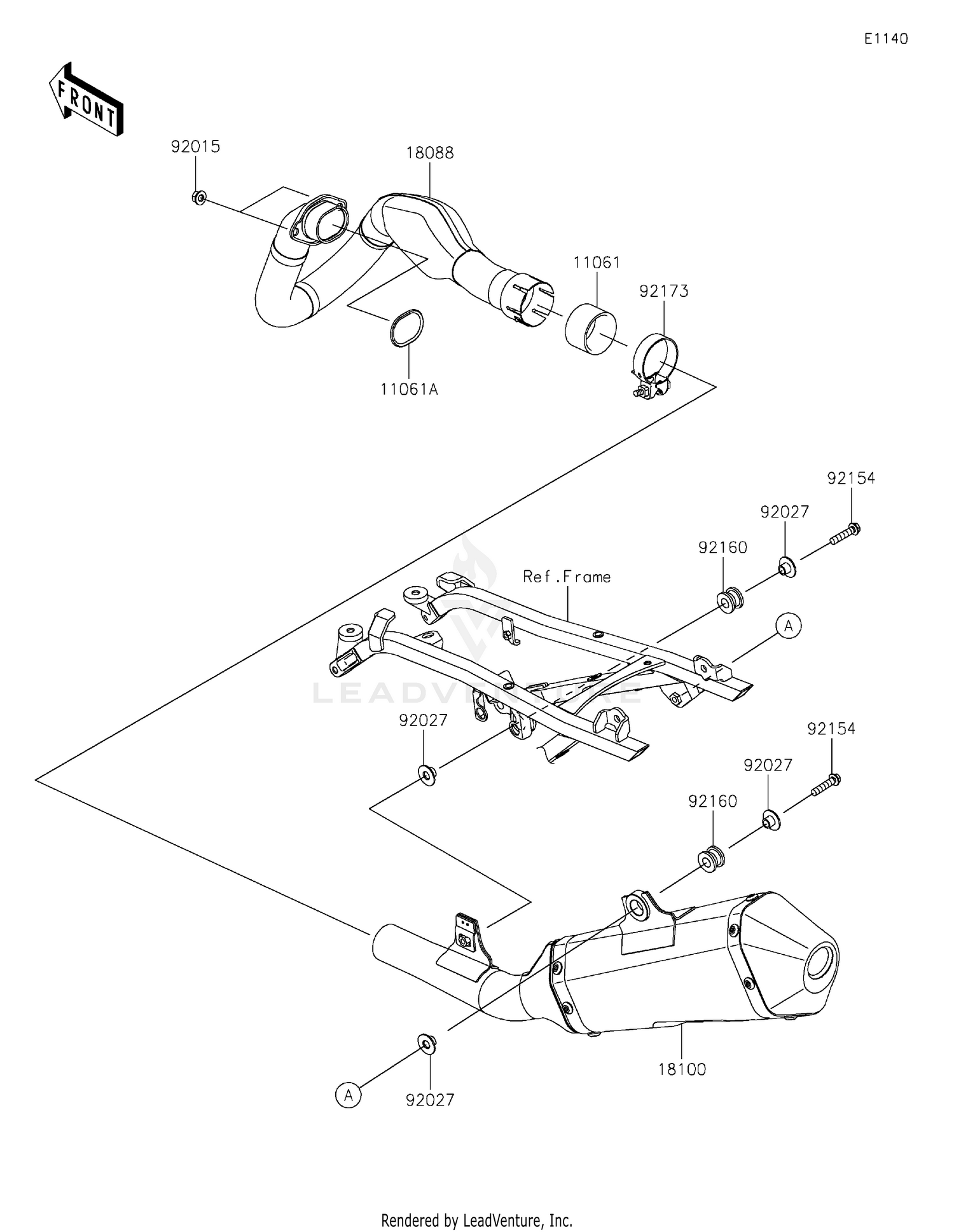 E1140

FRONT

92015

18088

11061

92173

11061A

92154

92027

92160

Ref.Frame

A

LEADVENTURE

92027

92154

92027

92160

18100

A

92027

Rendered by LeadVenture, Inc.