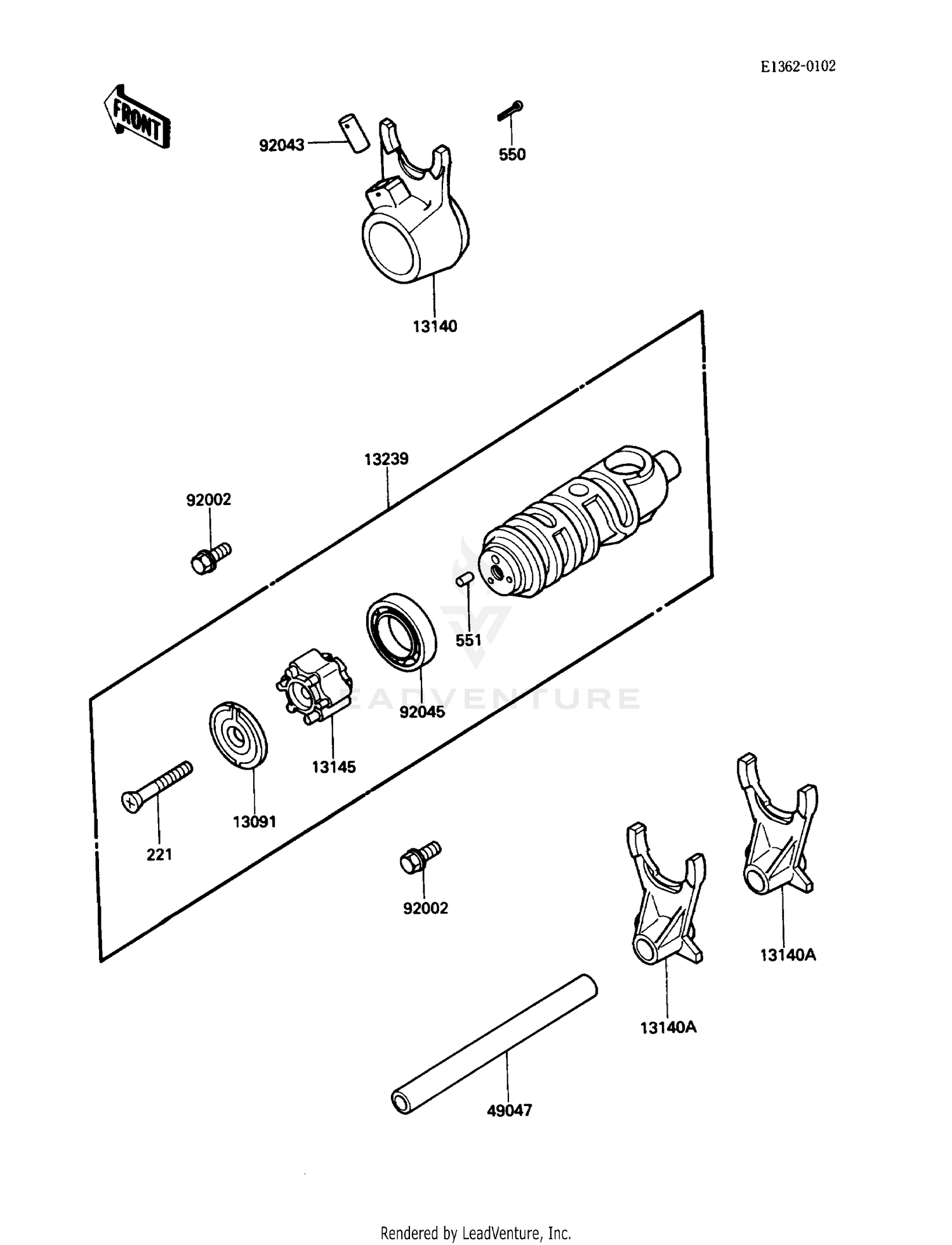 E1362-0102

FRONT

92043

550

13140

13239

92002

551

92045

13145

13091

221

92002

13140A

13140A

49047

LEADVENTURE

Rendered by LeadVenture, Inc.