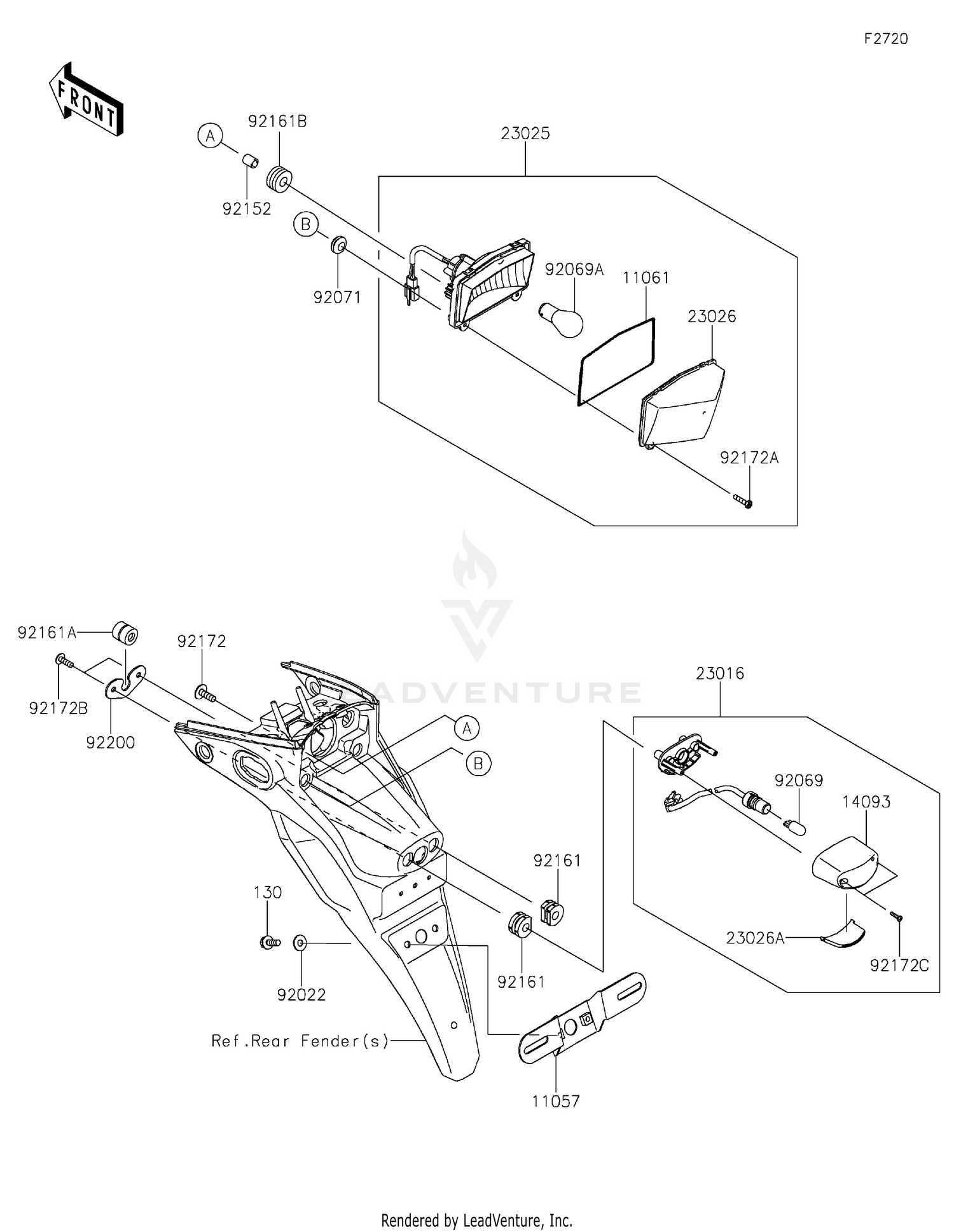 F2720

FRONT

A
92161B
23025
92152
B
92071
92069A
11061
23026
92172A

LEADVENTURE

92161A
92172
92172B
92200
A
B
23016
92069
14093
92161
130
92022
92161
23026A
92172C
Ref.Rear Fender(s)
11057

Rendered by LeadVenture, Inc.