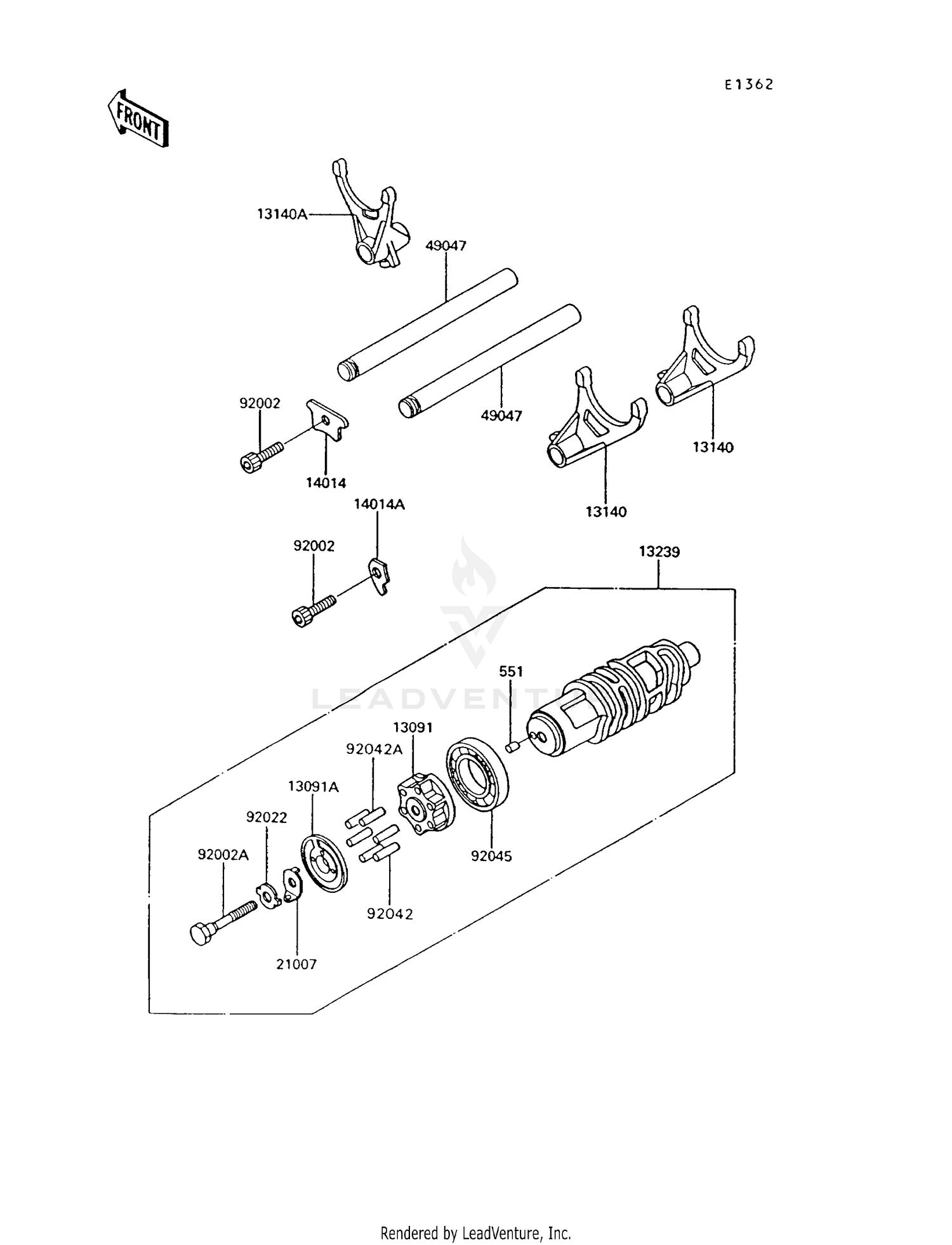 E1362

FRONT

13140A

49047

49047

92002

14014

13140

13140

14014A

92002

13239

LEADVENTURE

551

13091

92042A

13091A

92022

92002A

92045

92042

21007

Rendered by LeadVenture, Inc.