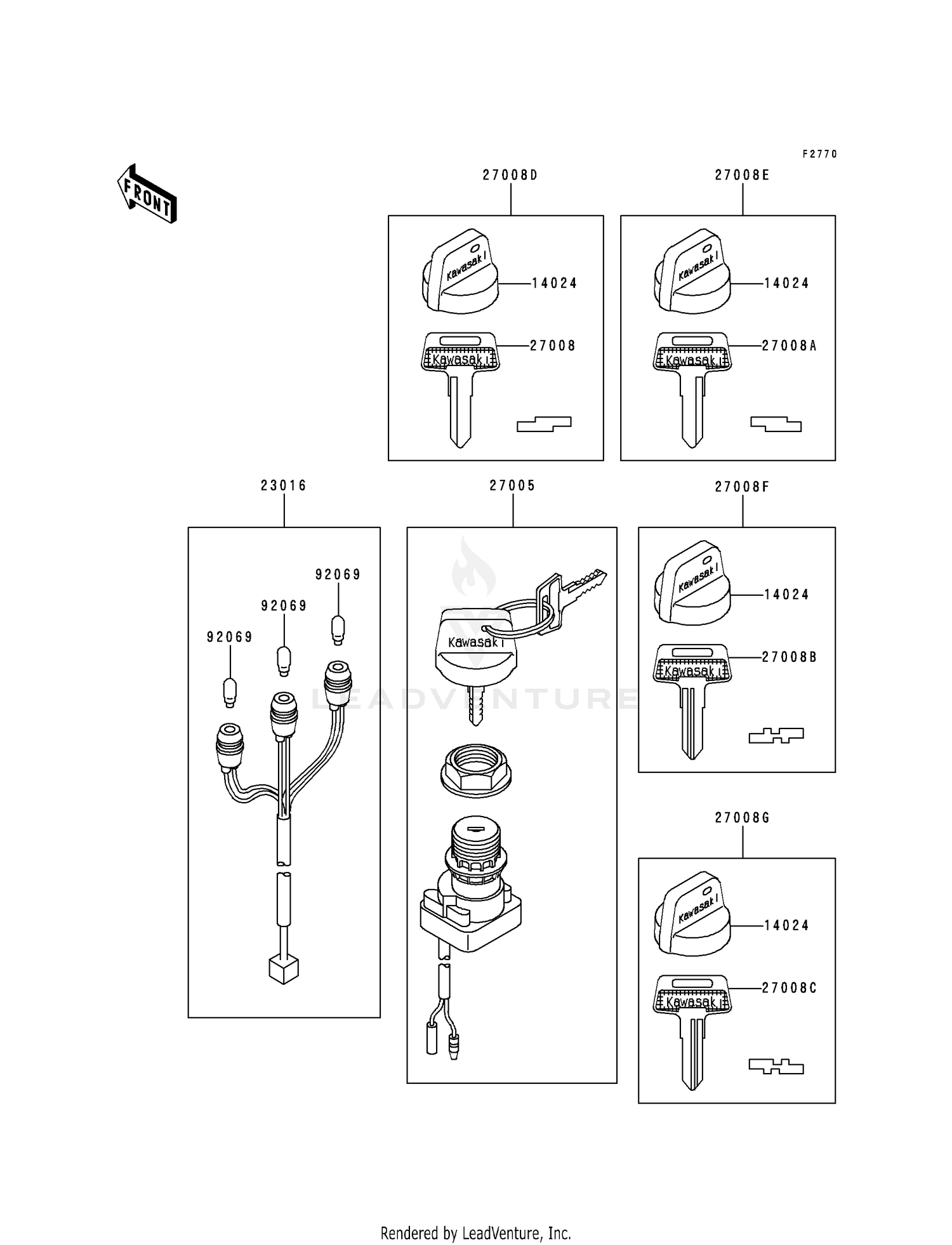 F2770

FRONT

27008D

Kawasaki

14024

Kawasaki

27008

27008E

Kawasaki

14024

Kawasaki

27008A

23016

92069

92069

92069

27005

Kawasaki

LEADVENTURE

27008F

Kawasaki

14024

Kawasaki

27008B

27008G

Kawasaki

14024

Kawasaki

27008C

Rendered by LeadVenture, Inc.