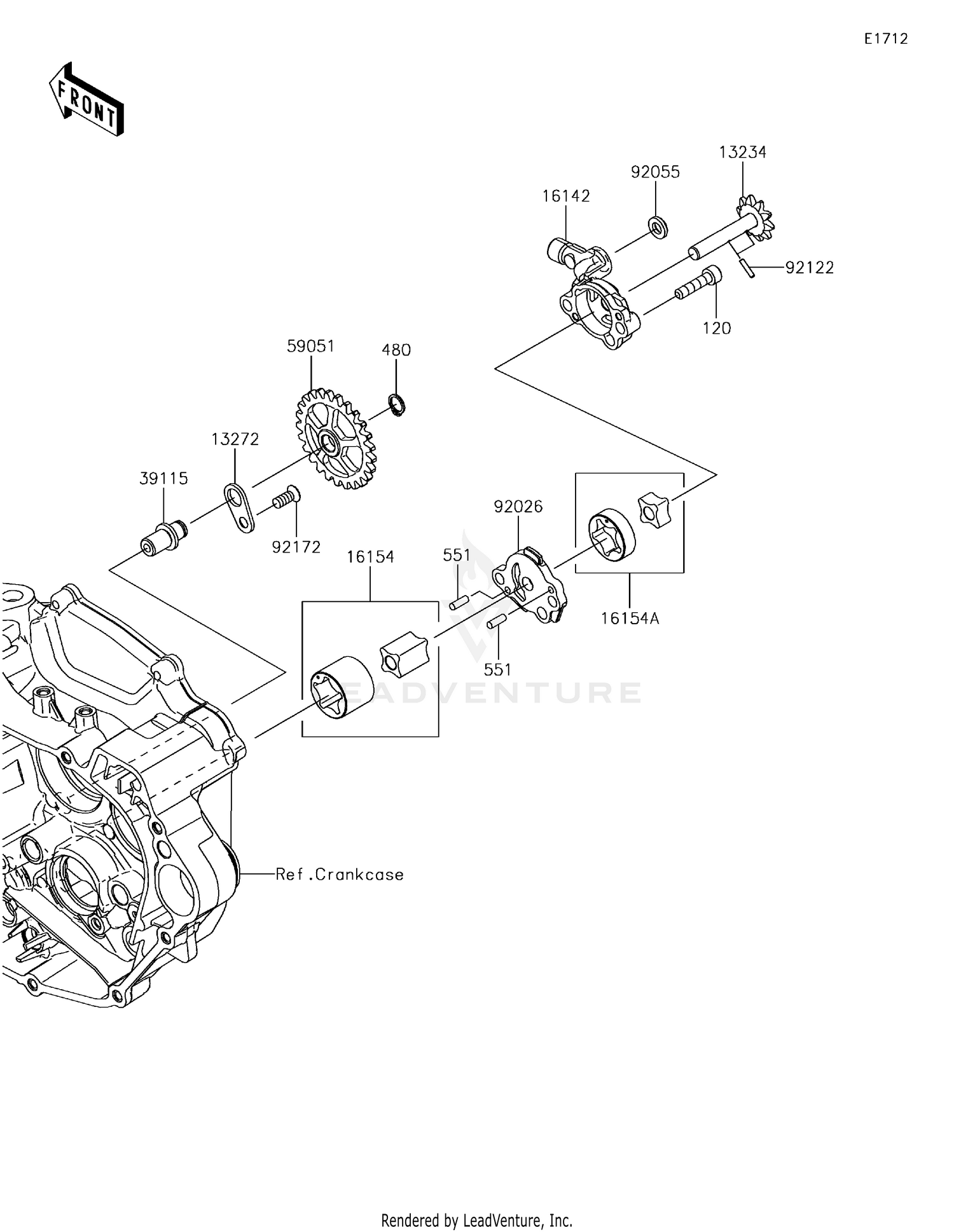 E1712

FRONT

13234
92055
16142
92122
120
59051
480
13272
39115
92172
92026
16154
551
551
16154A
LEADVENTURE
Ref.Crankcase

Rendered by LeadVenture, Inc.