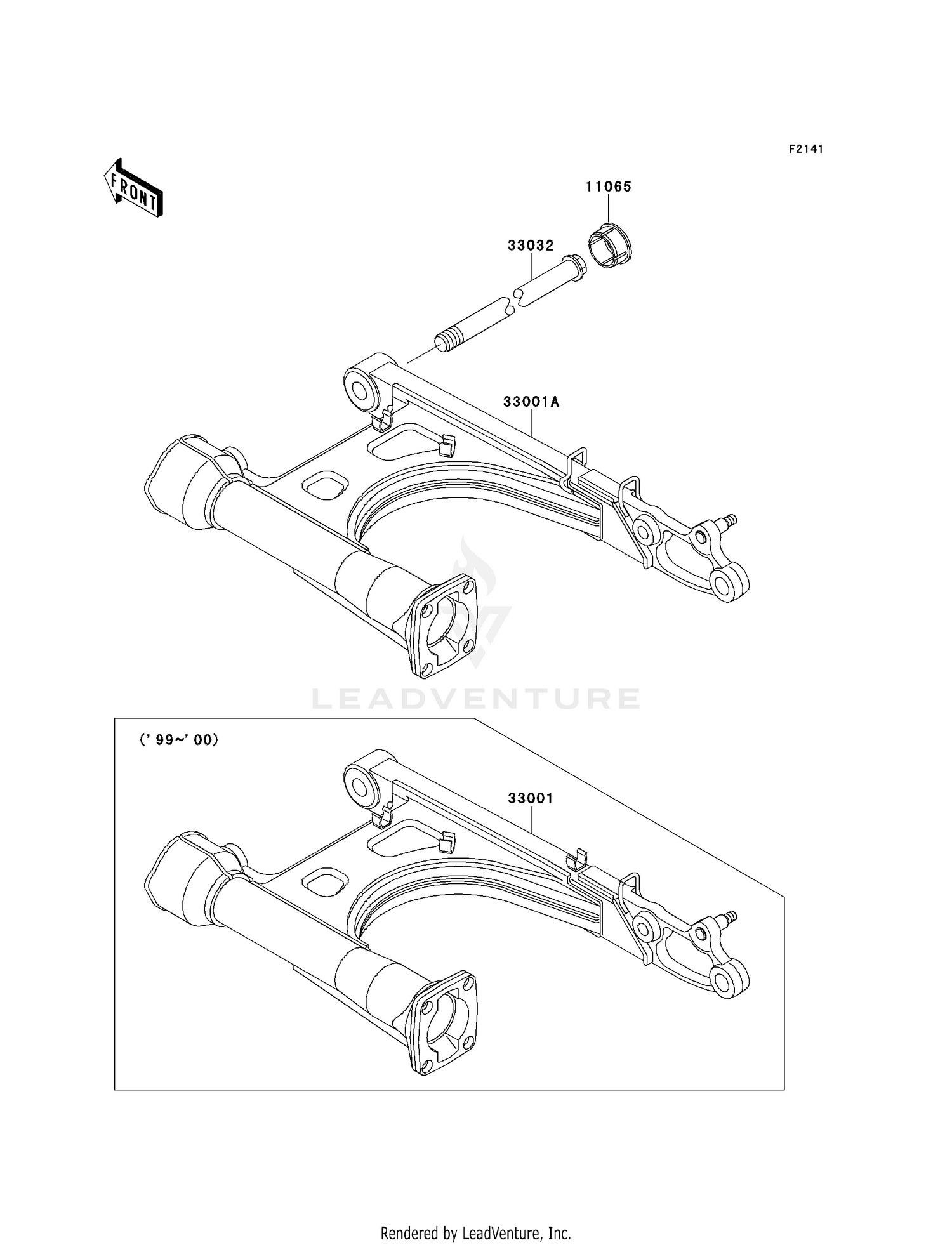 F2141

FRONT

11065

33032

33001A

LEADVENTURE

('99~'00)

33001

Rendered by LeadVenture, Inc.