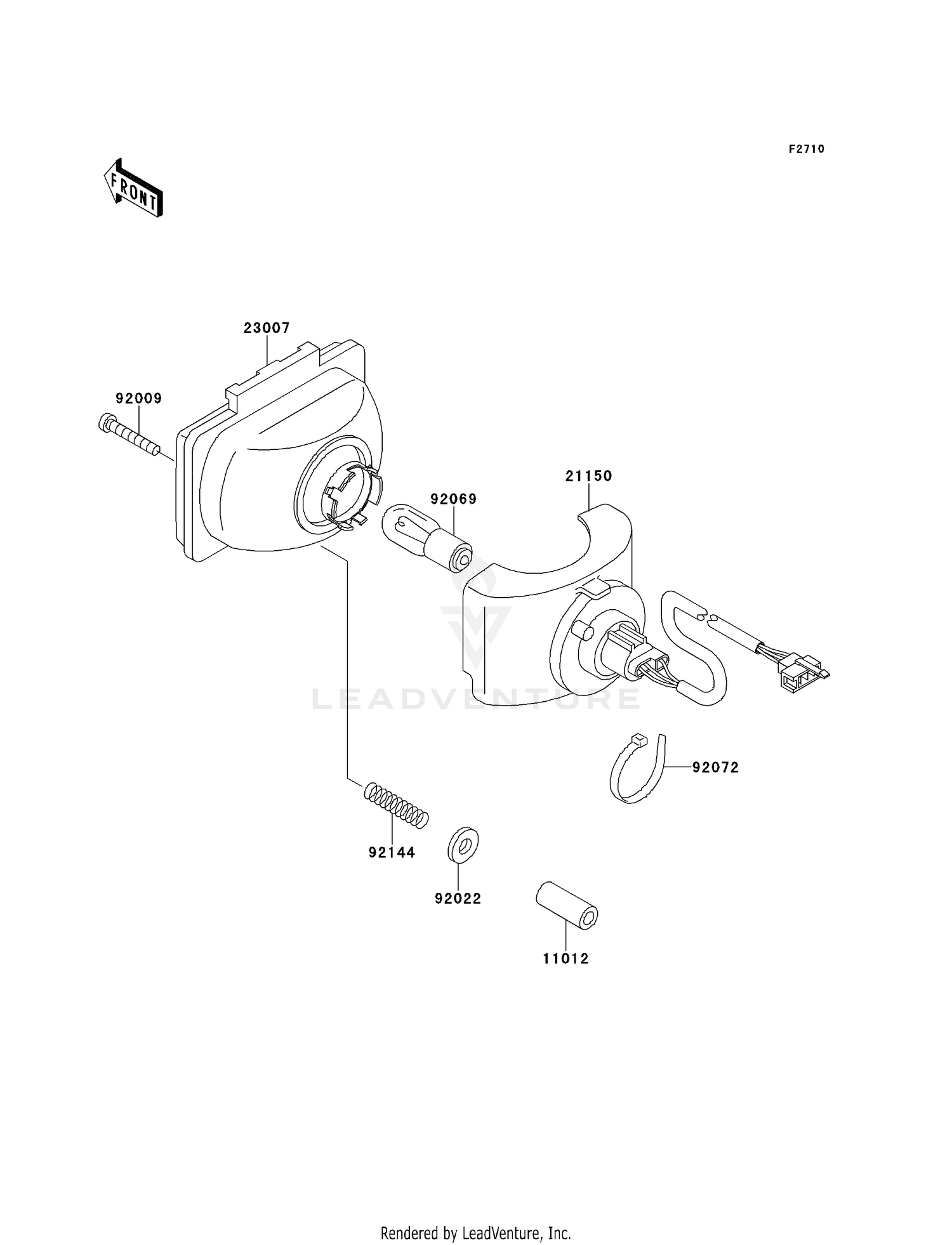 F2710

FRONT

23007

92009

21150

92069

LEADVENTURE

92072

92144

92022

11012

Rendered by LeadVenture, Inc.