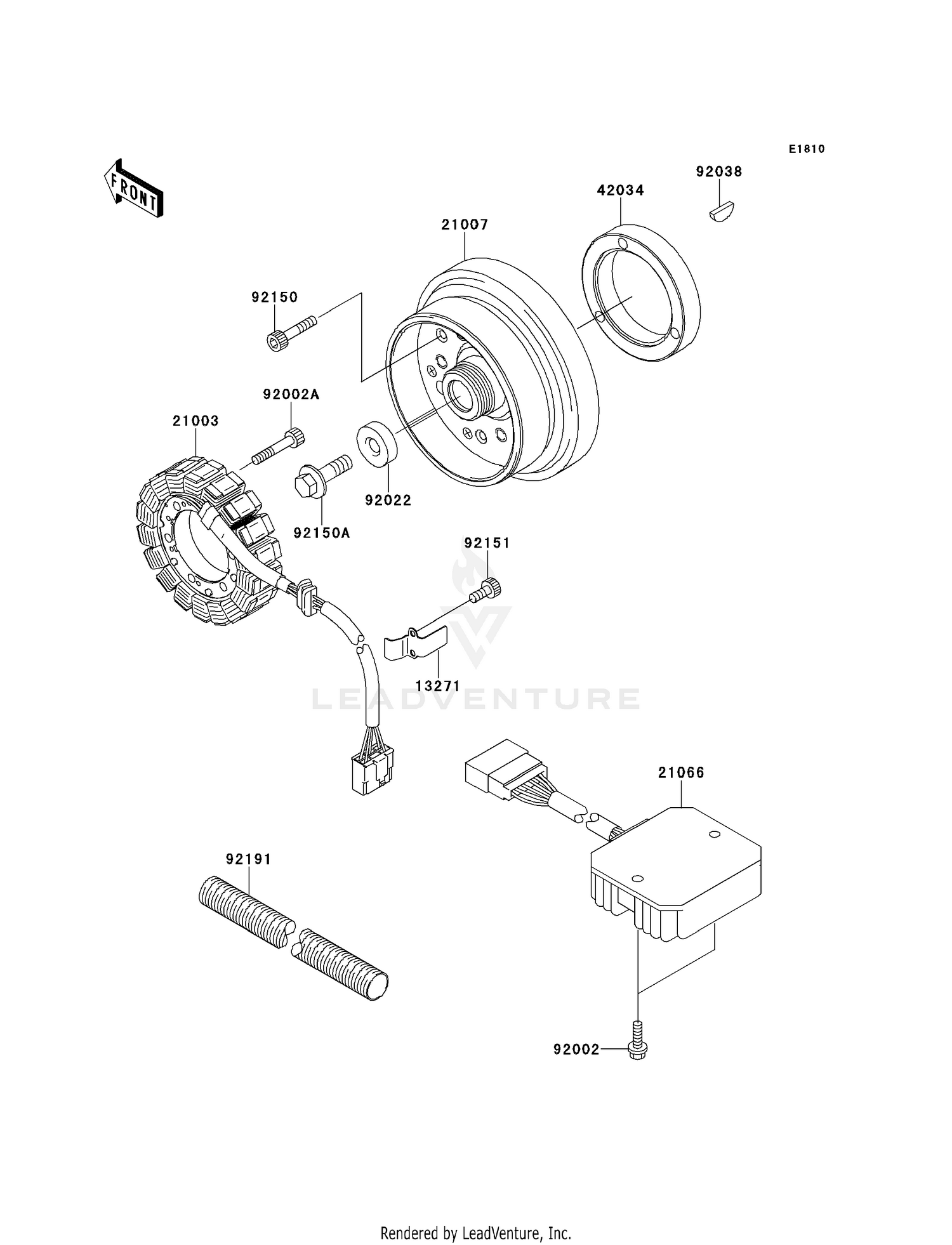 E1810

FRONT

92038

42034

21007

92150

92002A

21003

92022

92150A

92151

13271

LEADVENTURE

21066

92191

92002

Rendered by LeadVenture, Inc.