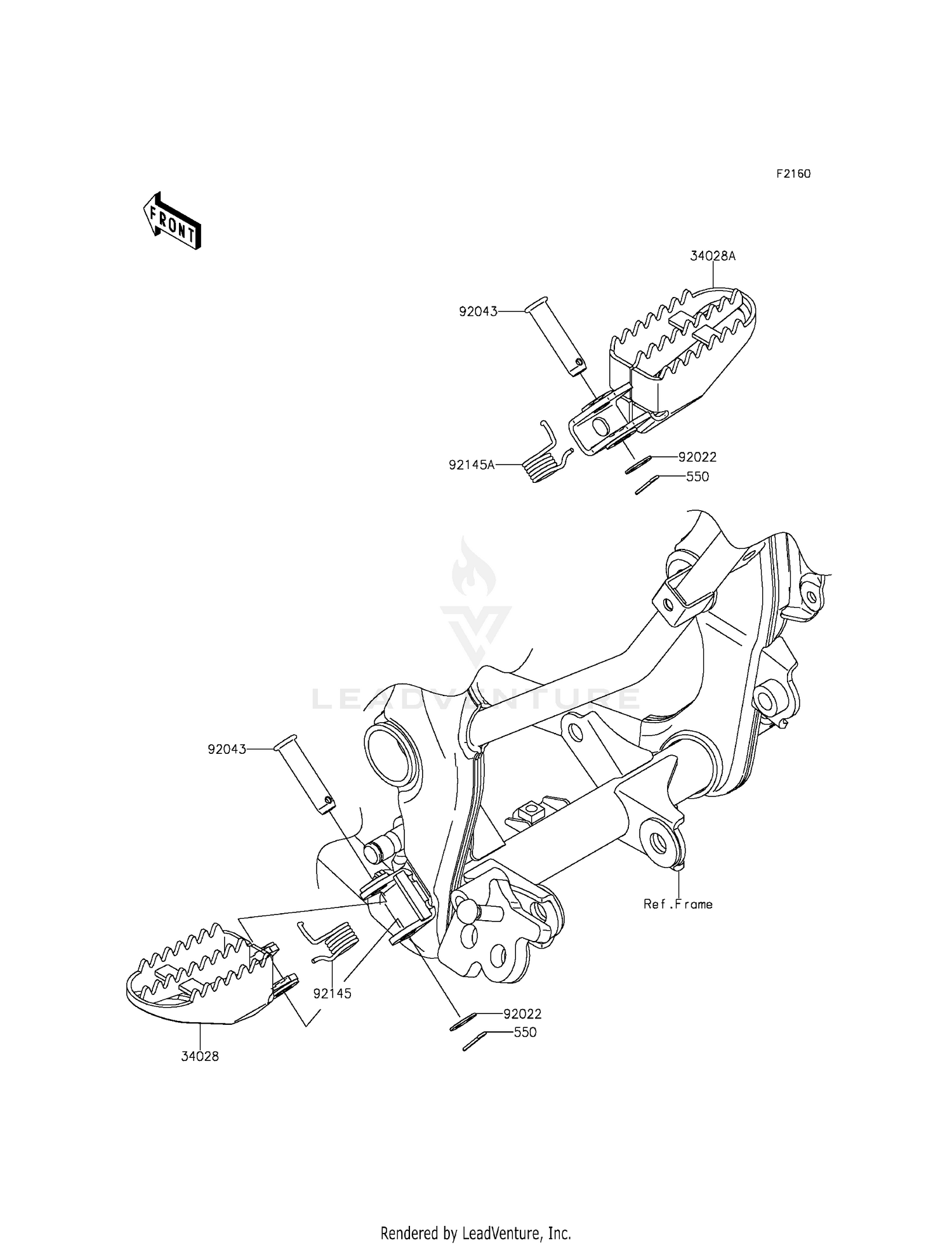 F2160

FRONT

34028A

92043

92145A

92022

550

LEADVENTURE

92043

Ref.Frame

92145

92022

550

34028

Rendered by LeadVenture, Inc.