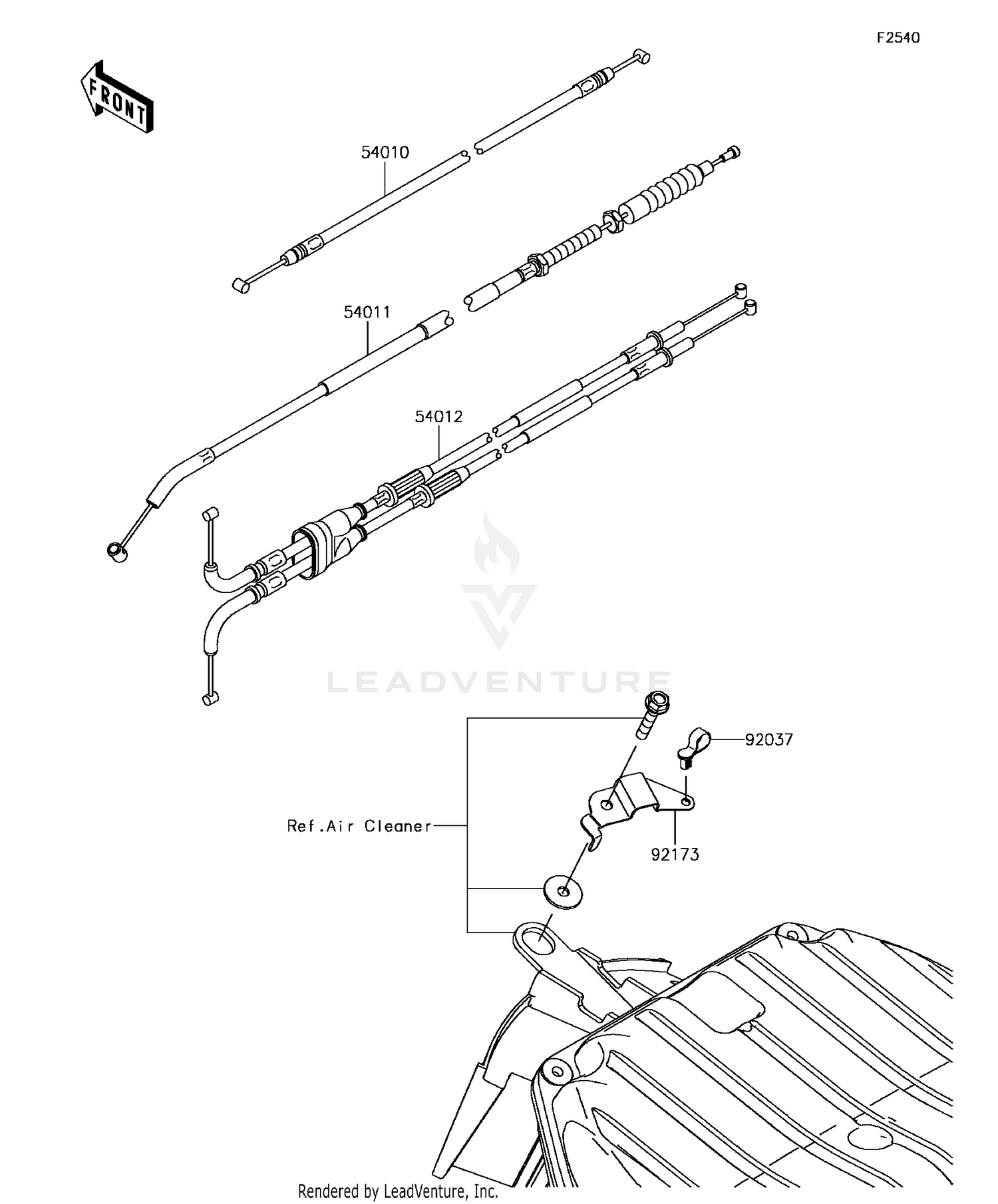 F2540

FRONT

54010

54011

54012

LEADVENTURE

92037

Ref.Air Cleaner

92173

Rendered by LeadVenture, Inc.