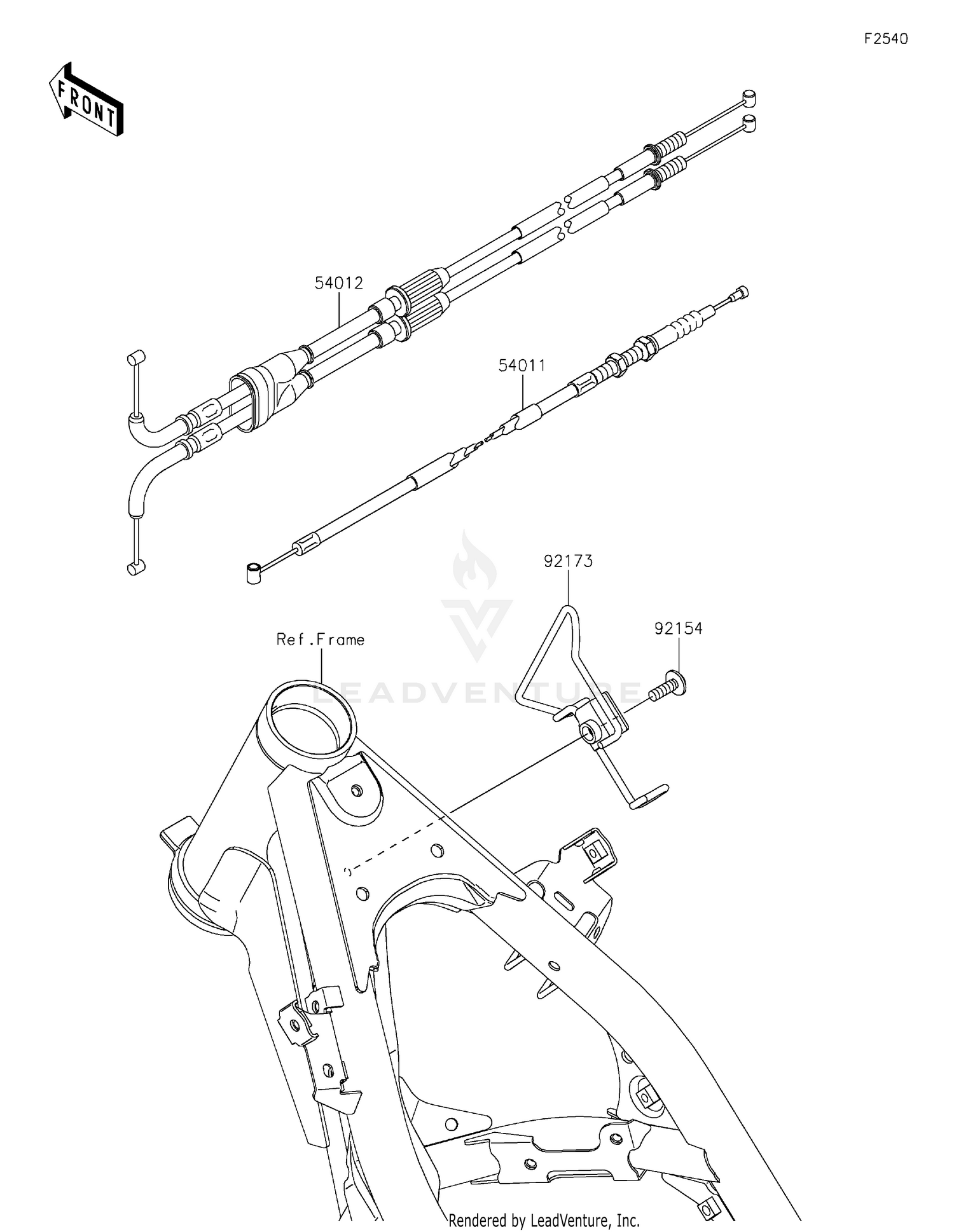 F2540

FRONT

54012

54011

92173

92154

Ref.Frame

LEADVENTURE

Rendered by LeadVenture, Inc.