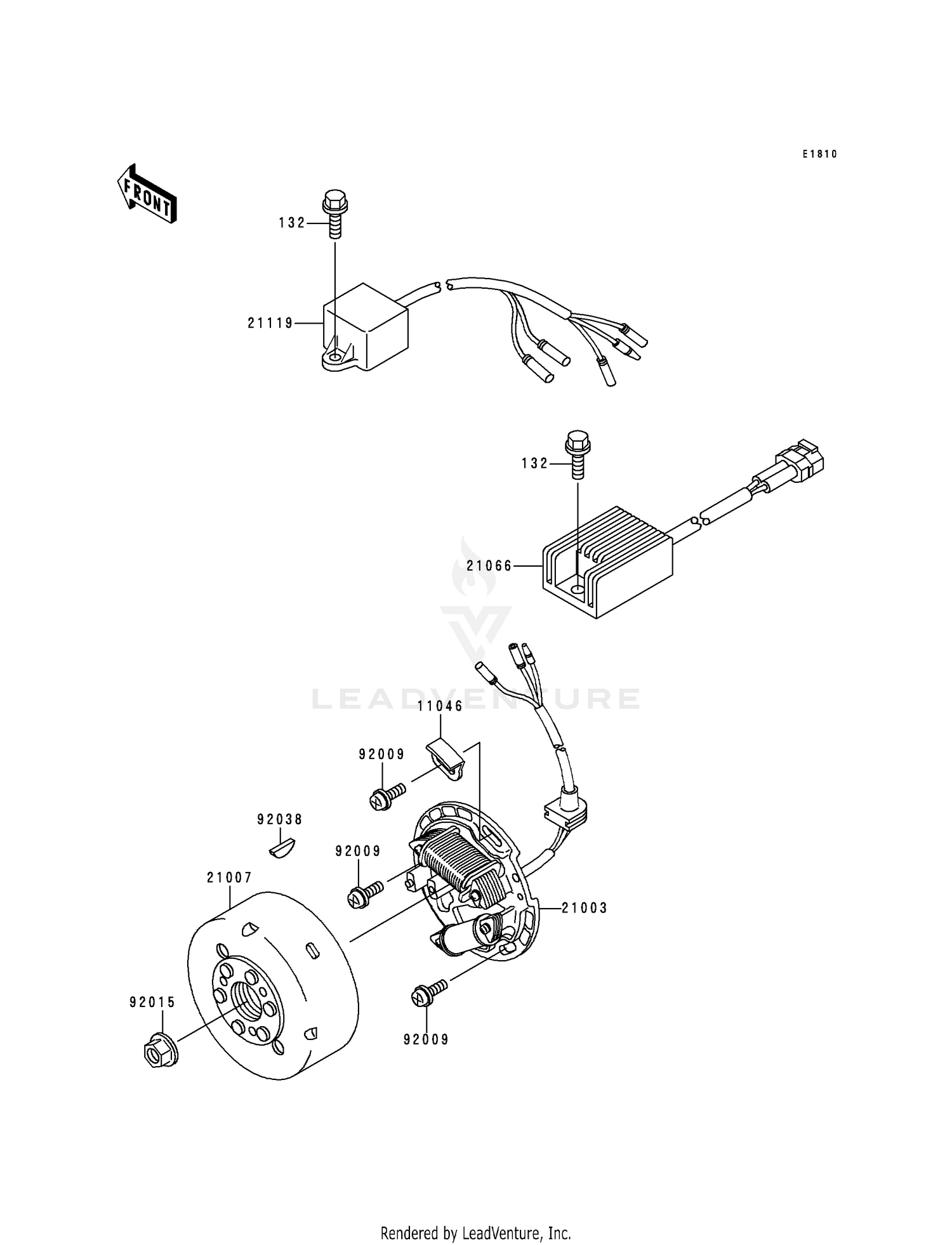 E1810

FRONT

132

21119

132

21066

LEADVENTURE

11046

92009

92038

92009

21007

21003

92015

92009

Rendered by LeadVenture, Inc.