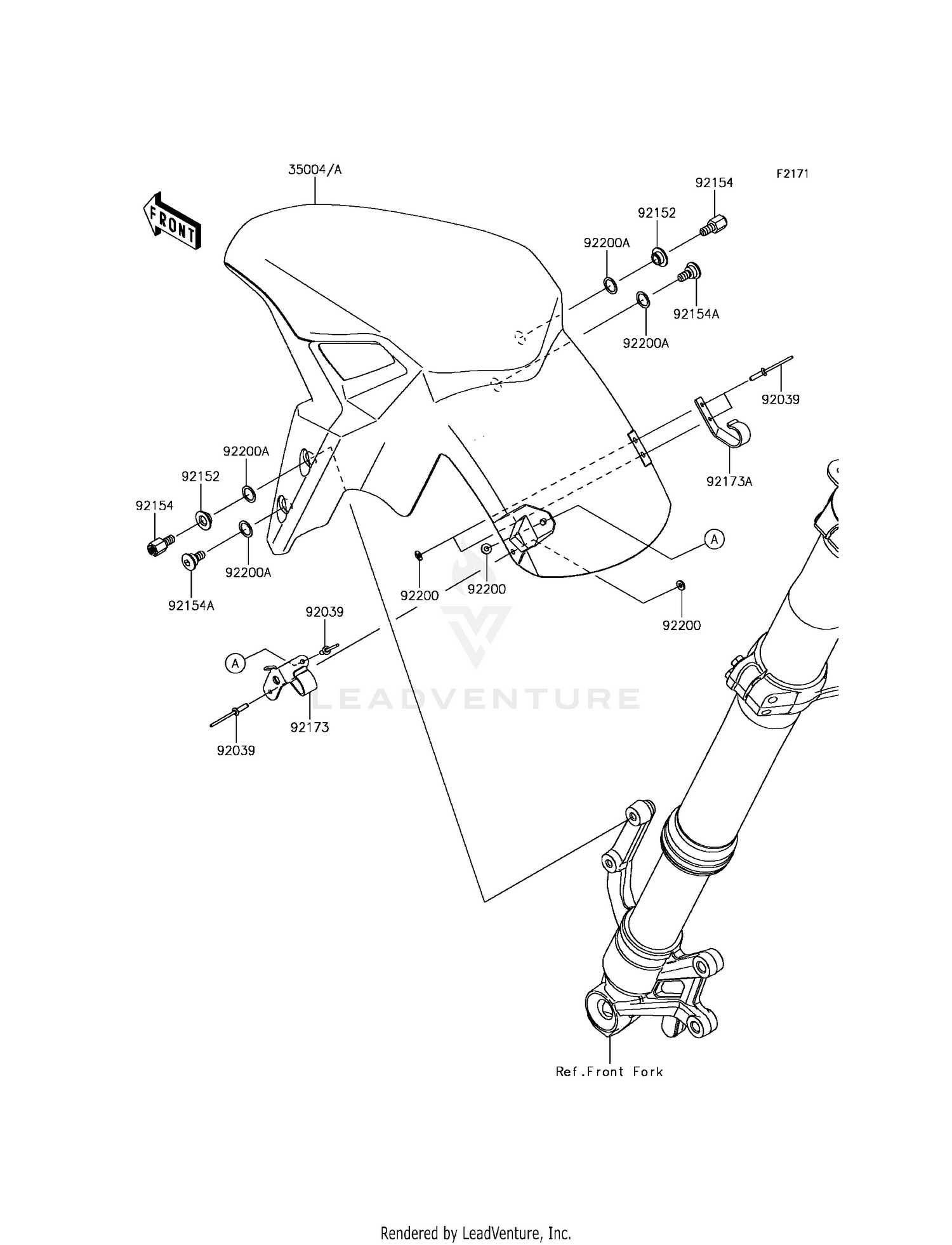 35004/A

F2171

FRONT

92154

92152

92200A

92154A

92200A

92039

92173A

92200A

92152

92154

92200A

92154A

A

92200

92200

92200

92039

A

92173

92039

LEADVENTURE

Ref.Front Fork

Rendered by LeadVenture, Inc.