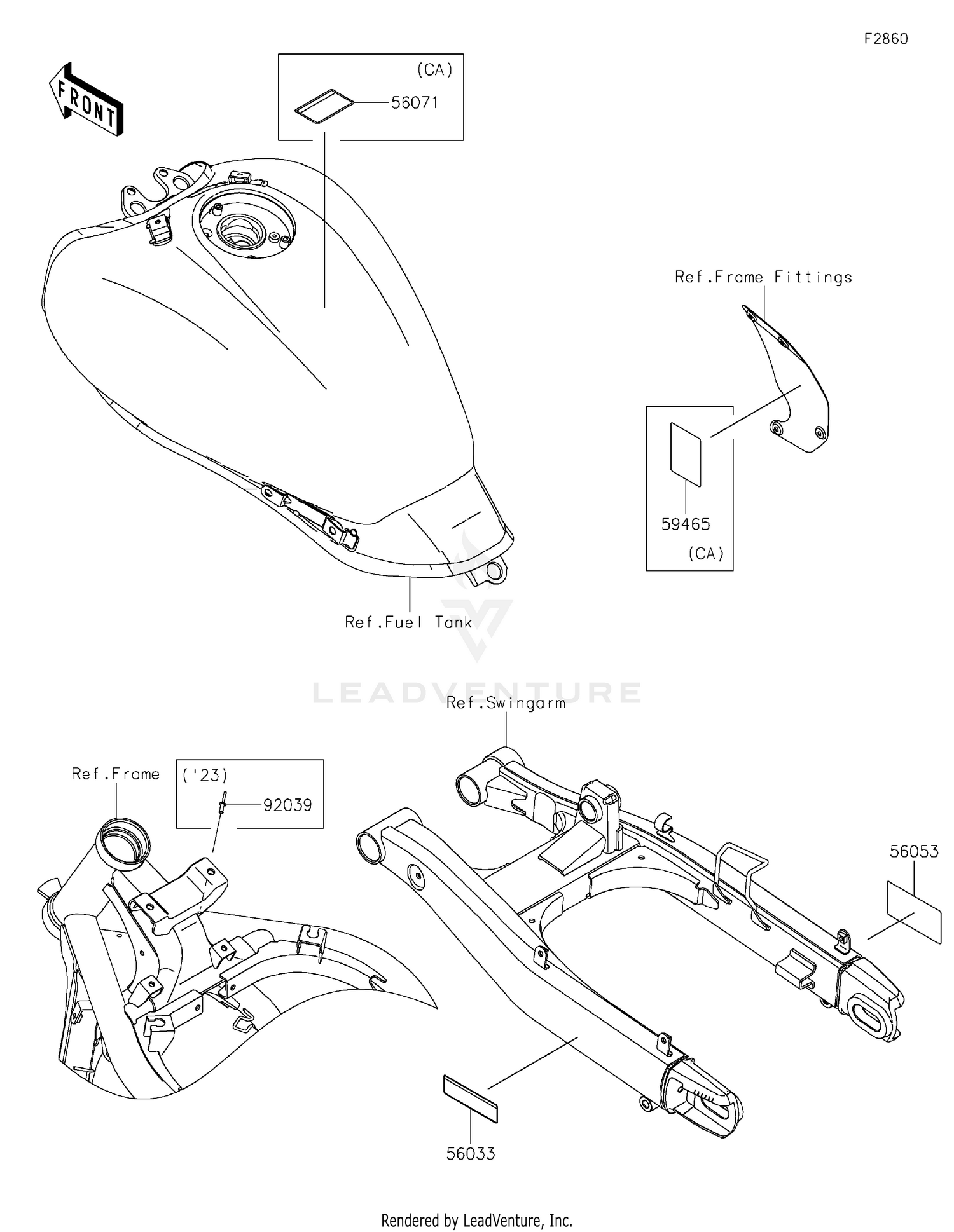 F2860

FRONT

(CA)
56071

Ref.Frame Fittings

59465
(CA)

Ref.Fuel Tank

LEADVENTURE

Ref.Swingarm

Ref.Frame

('23)
92039

56053

56033

Rendered by LeadVenture, Inc.